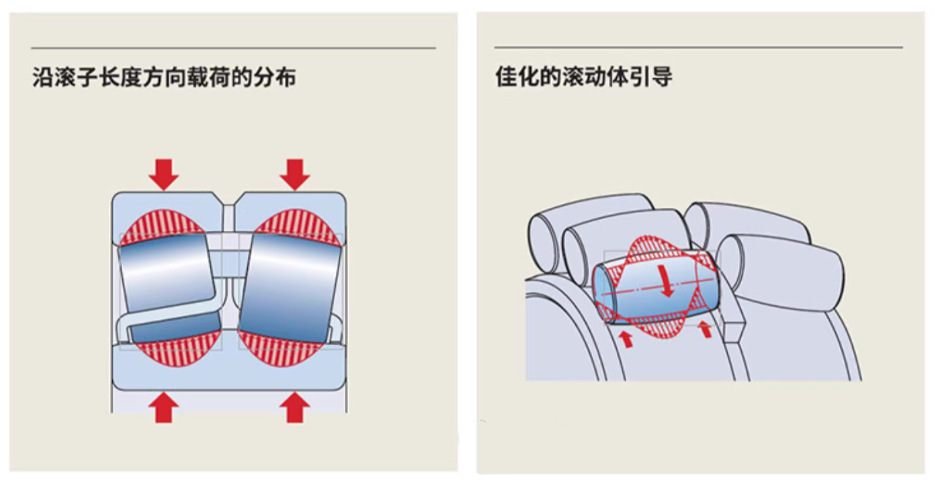 沿滚子长度方向载荷的分布

佳化的滚动体引导