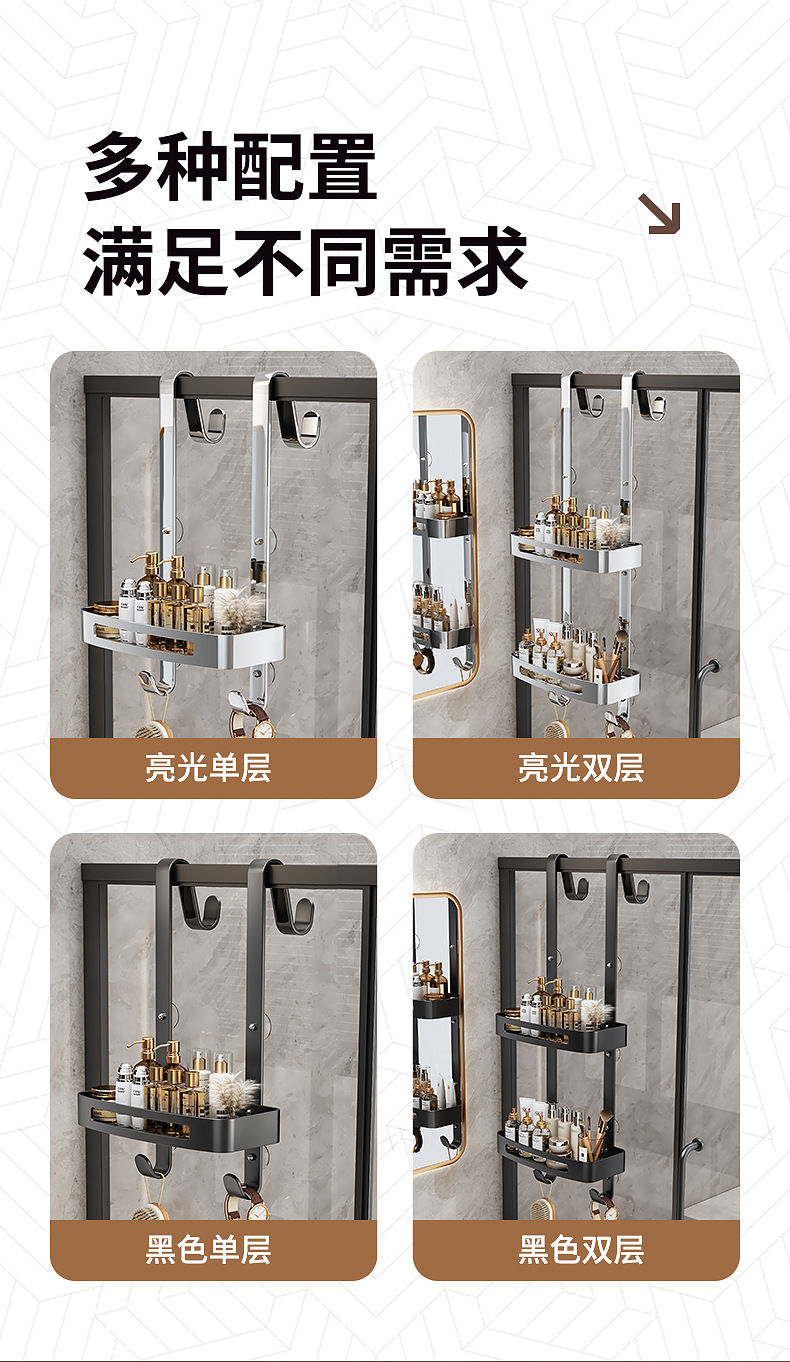 多种配置
满足不同需求

亮光单层

亮光双层

黑色单层

黑色双层