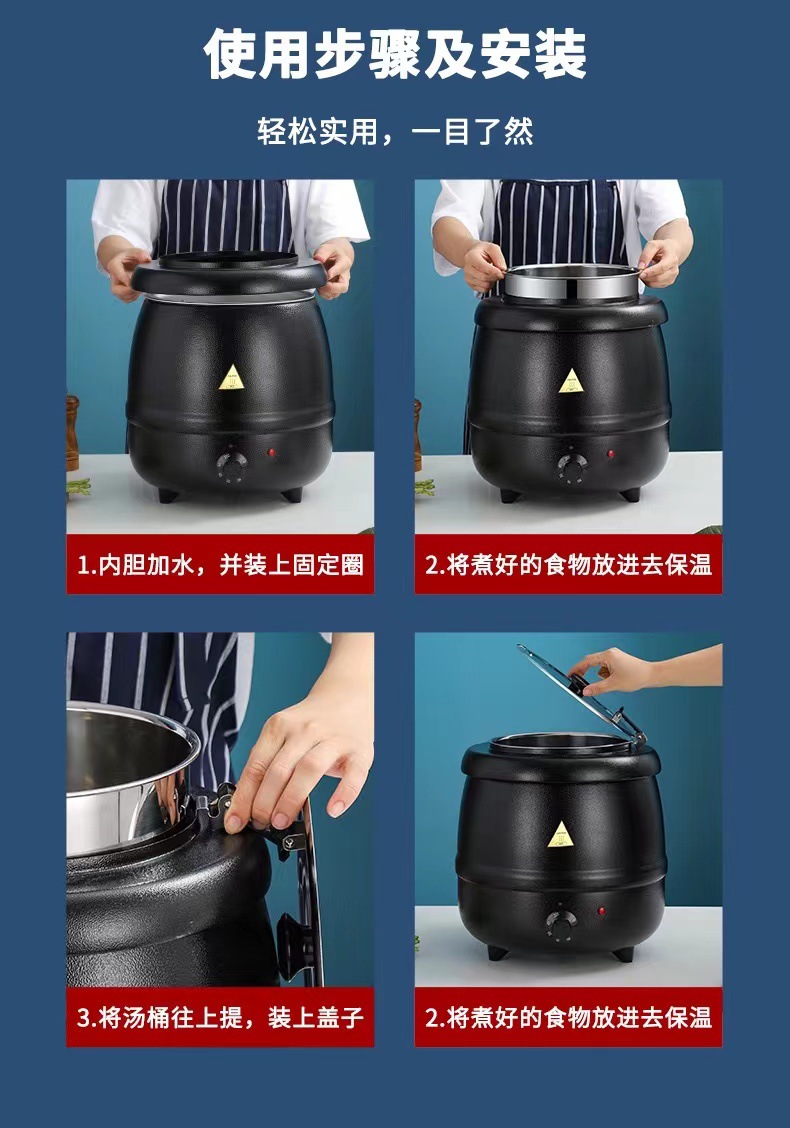 使用步骤及安装

轻松实用，一目了然

1.内胆加水，并装上固定圈

2.将煮好的食物放进去保温

3.将汤桶往上提，装上盖子

2.将煮好的食物放进去保温