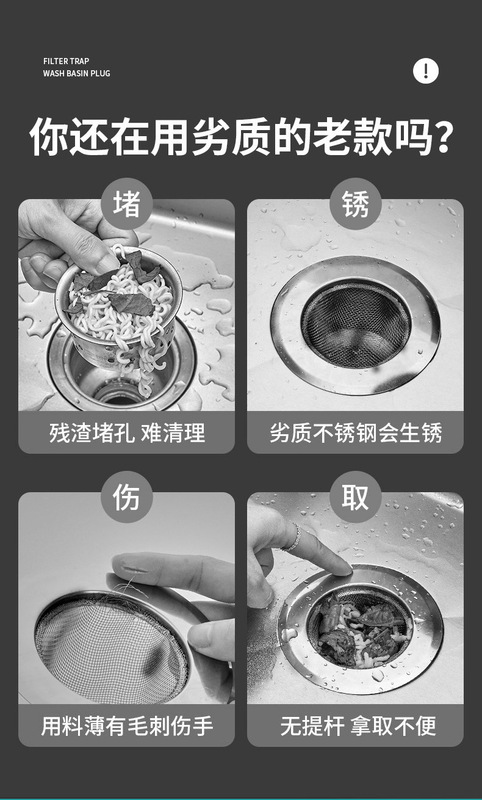 FILTER TRAP
WASH BASIN PLUG

!

你还在用劣质的老款吗？

堵

残渣堵孔 难清理

锈

劣质不锈钢会生锈

伤

用料薄有毛刺伤手

取

无提杆 拿取不便