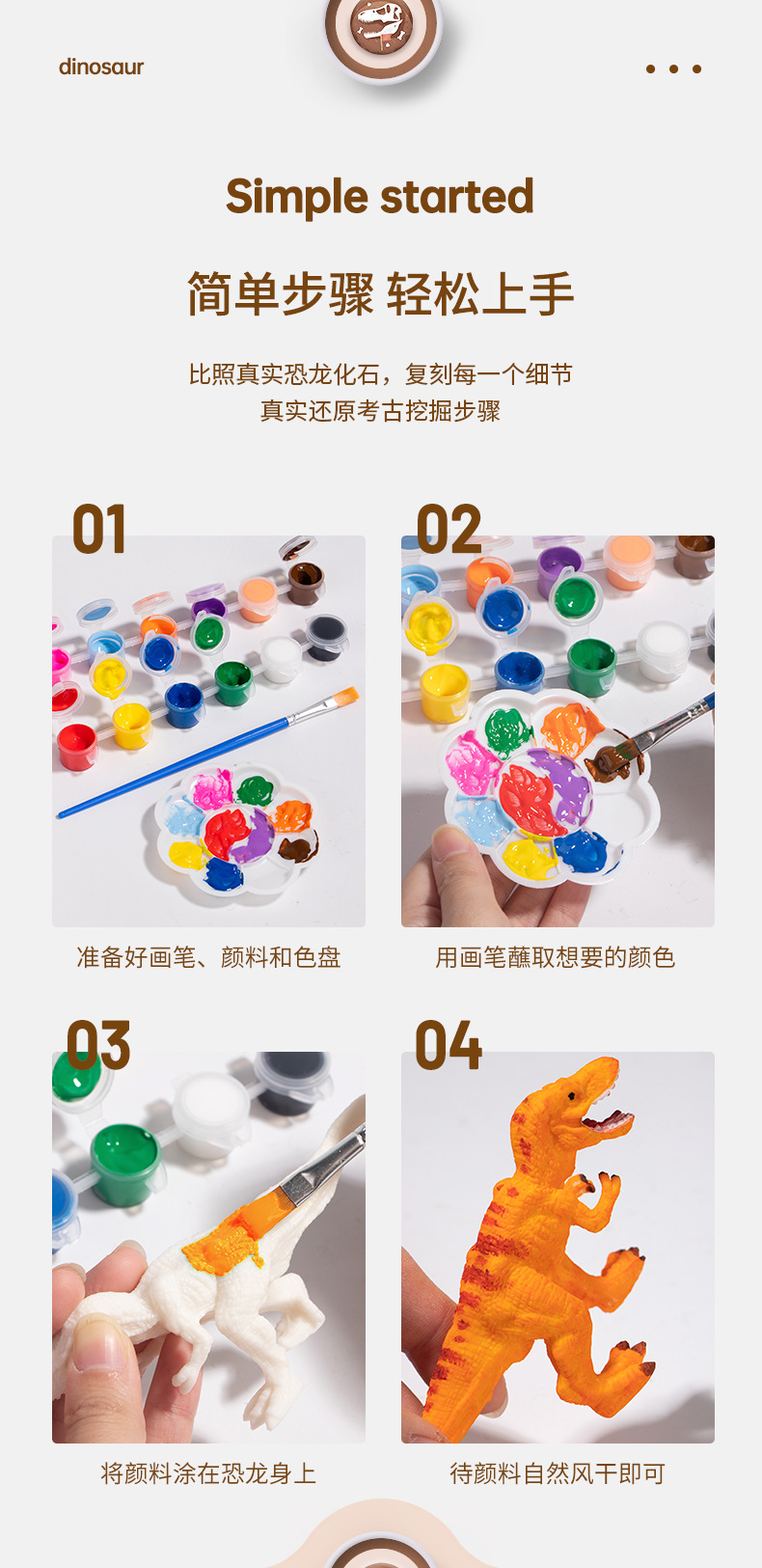 dinosaur

Simple started

简单步骤 轻松上手

比照真实恐龙化石，复刻每一个细节
真实还原考古挖掘步骤

01

准备好画笔、颜料和色盘

02

用画笔蘸取想要的颜色

03

将颜料涂在恐龙身上

04

待颜料自然风干即可