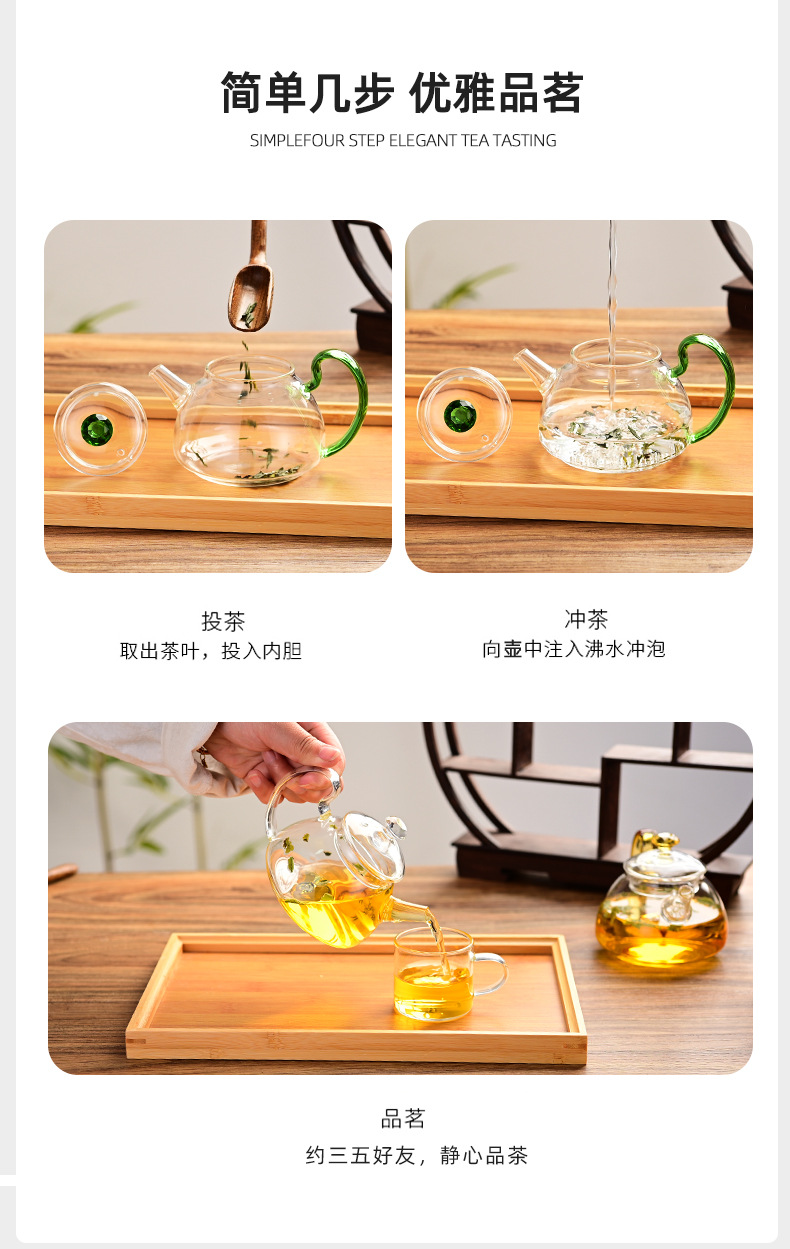 简单几步 优雅品茗

SIMPLEFOUR STEP ELEGANT TEA TASTING

投茶
取出茶叶，投入内胆

冲茶
向壶中注入沸水冲泡

品茗
约三五好友，静心品茶