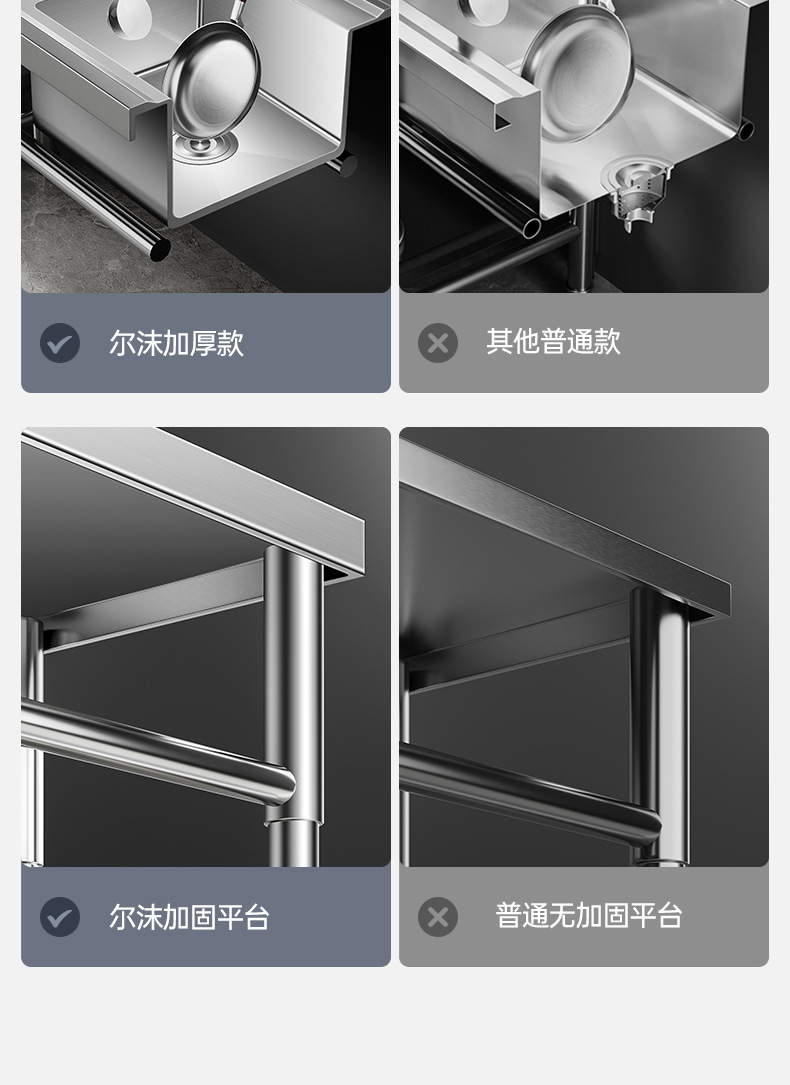 尔沫加厚款

其他普通款

尔沫加固平台

普通无加固平台