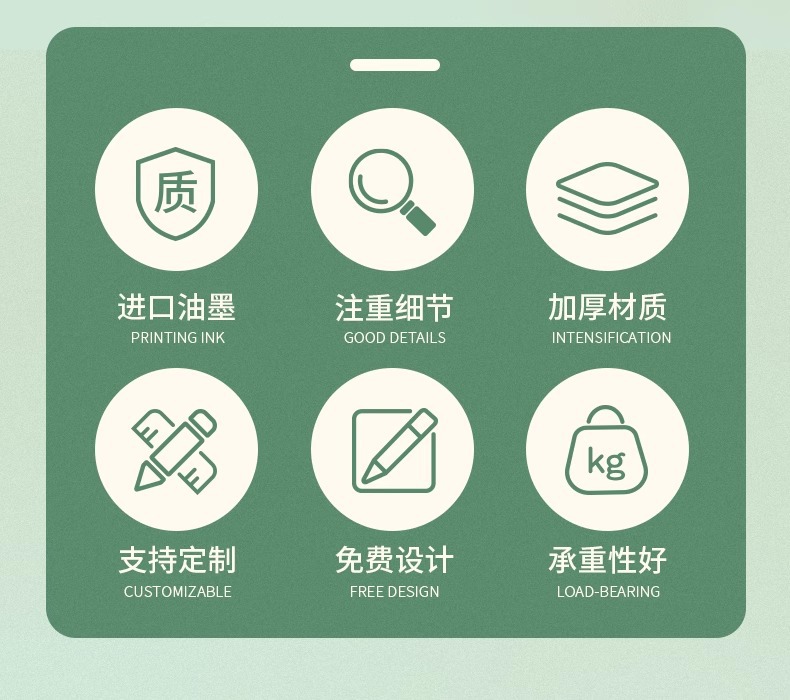 质

进口油墨
PRINTING INK

注重细节
GOOD DETAILS

加厚材质
INTENSIFICATION

支持定制
CUSTOMIZABLE

免费设计
FREE DESIGN

kg

承重性好
LOAD-BEARING