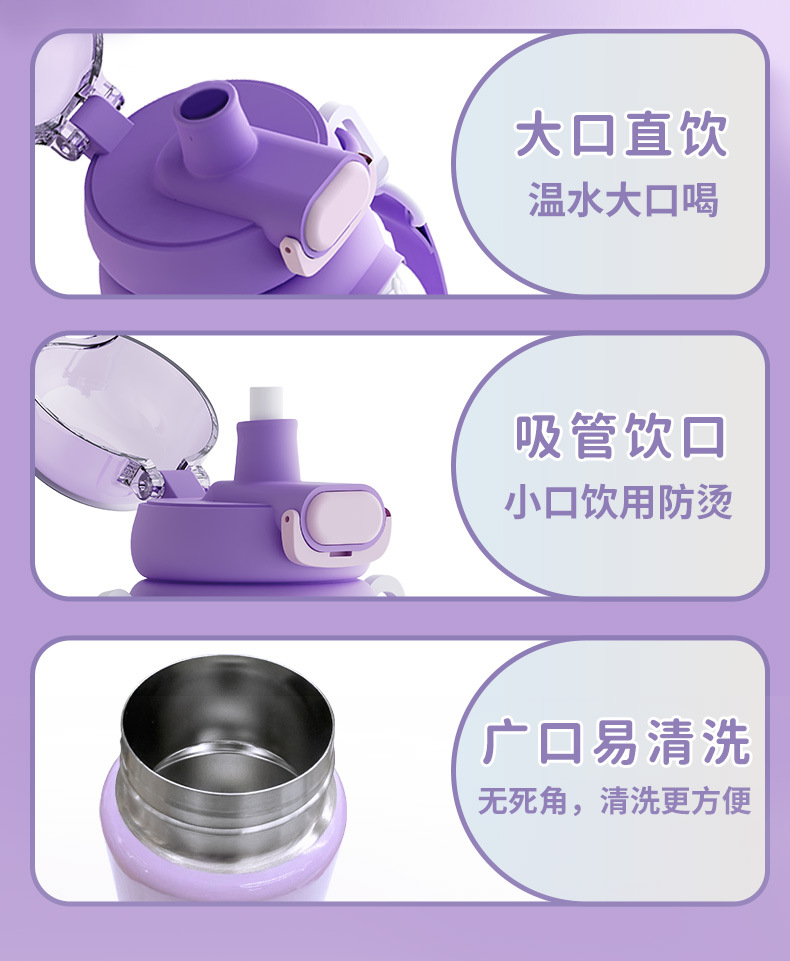 大口直饮
温水大口喝

吸管饮口
小口饮用防烫

广口易清洗
无死角，清洗更方便