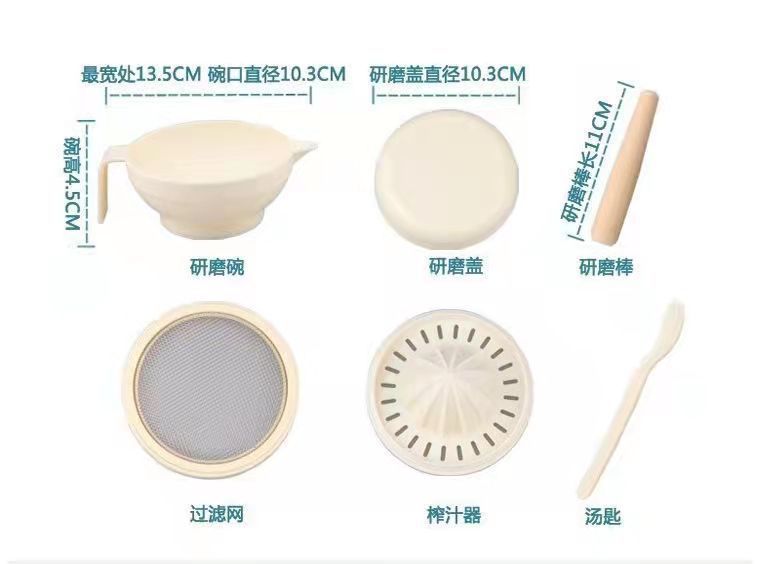 最宽处13.5CM 碗口直径10.3CM

研磨盖直径10.3CM

碗高4.5CM

研磨棒长11CM

研磨碗

研磨盖

研磨棒

过滤网

榨汁器

汤匙