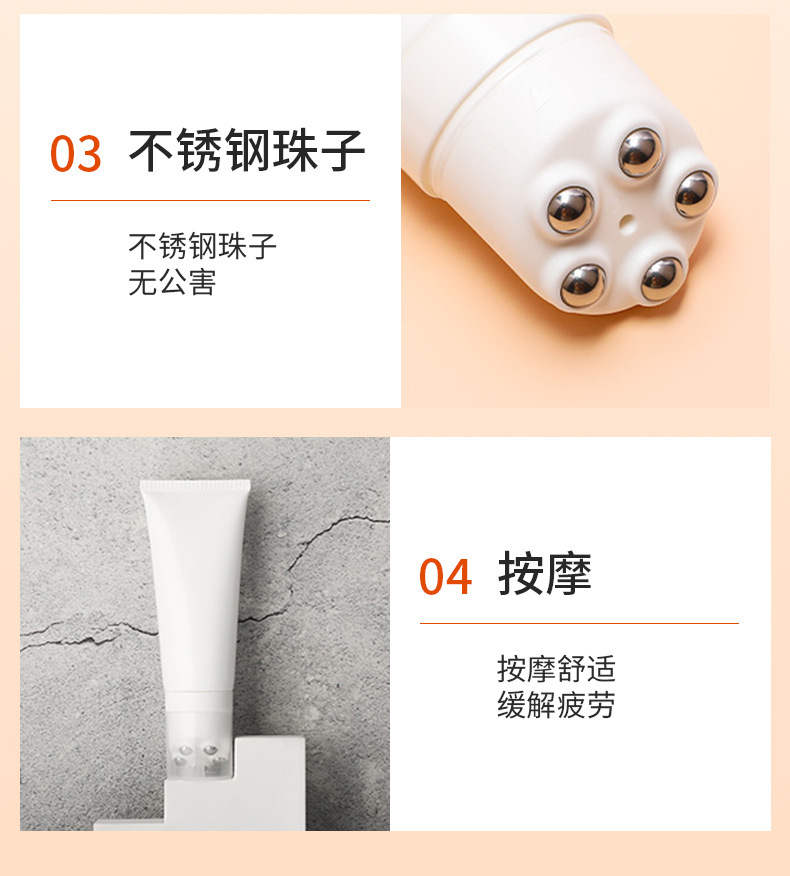 03 不锈钢珠子

不锈钢珠子
无公害

04 按摩

按摩舒适
缓解疲劳