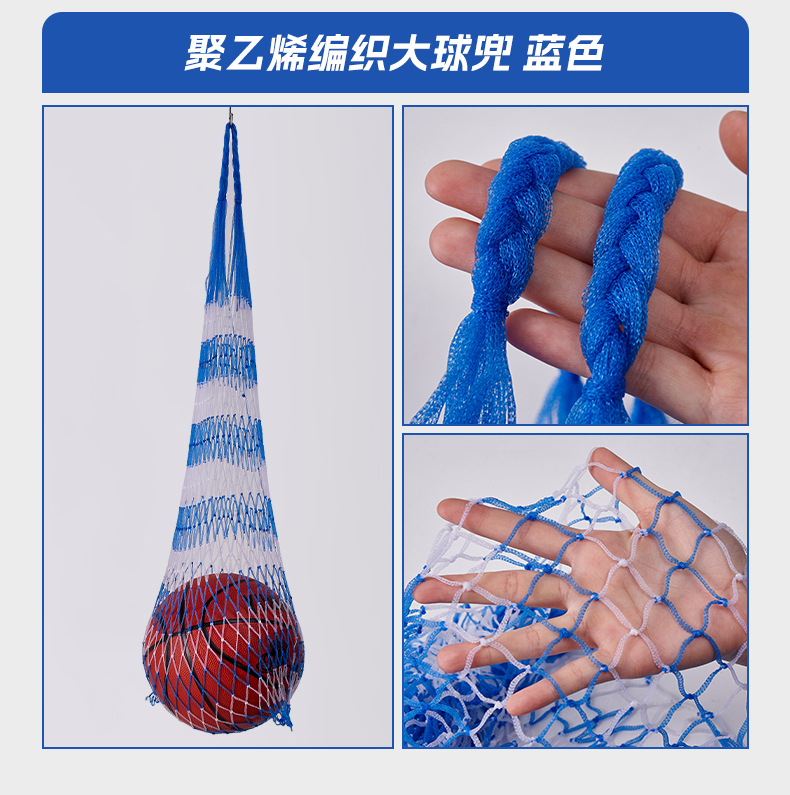 聚乙烯编织大球兜 蓝色