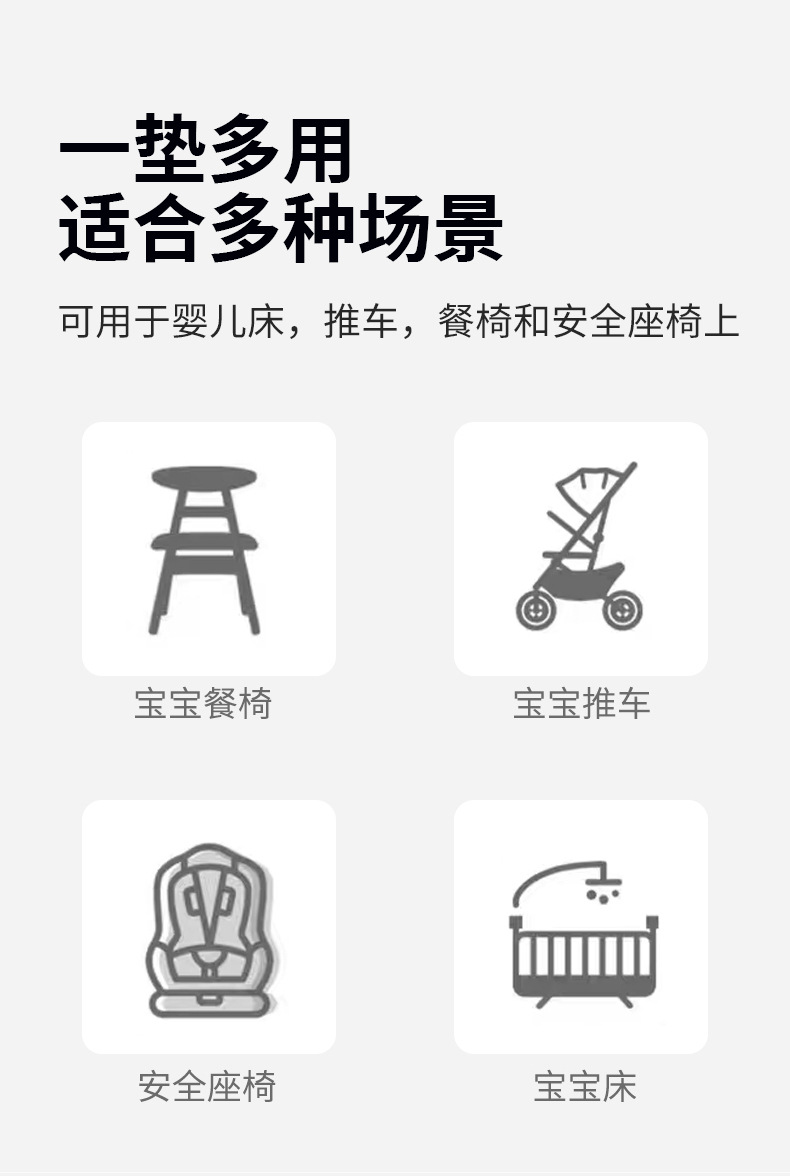 一垫多用
适合多种场景

可用于婴儿床，推车，餐椅和安全座椅上

宝宝餐椅

宝宝推车

安全座椅

宝宝床