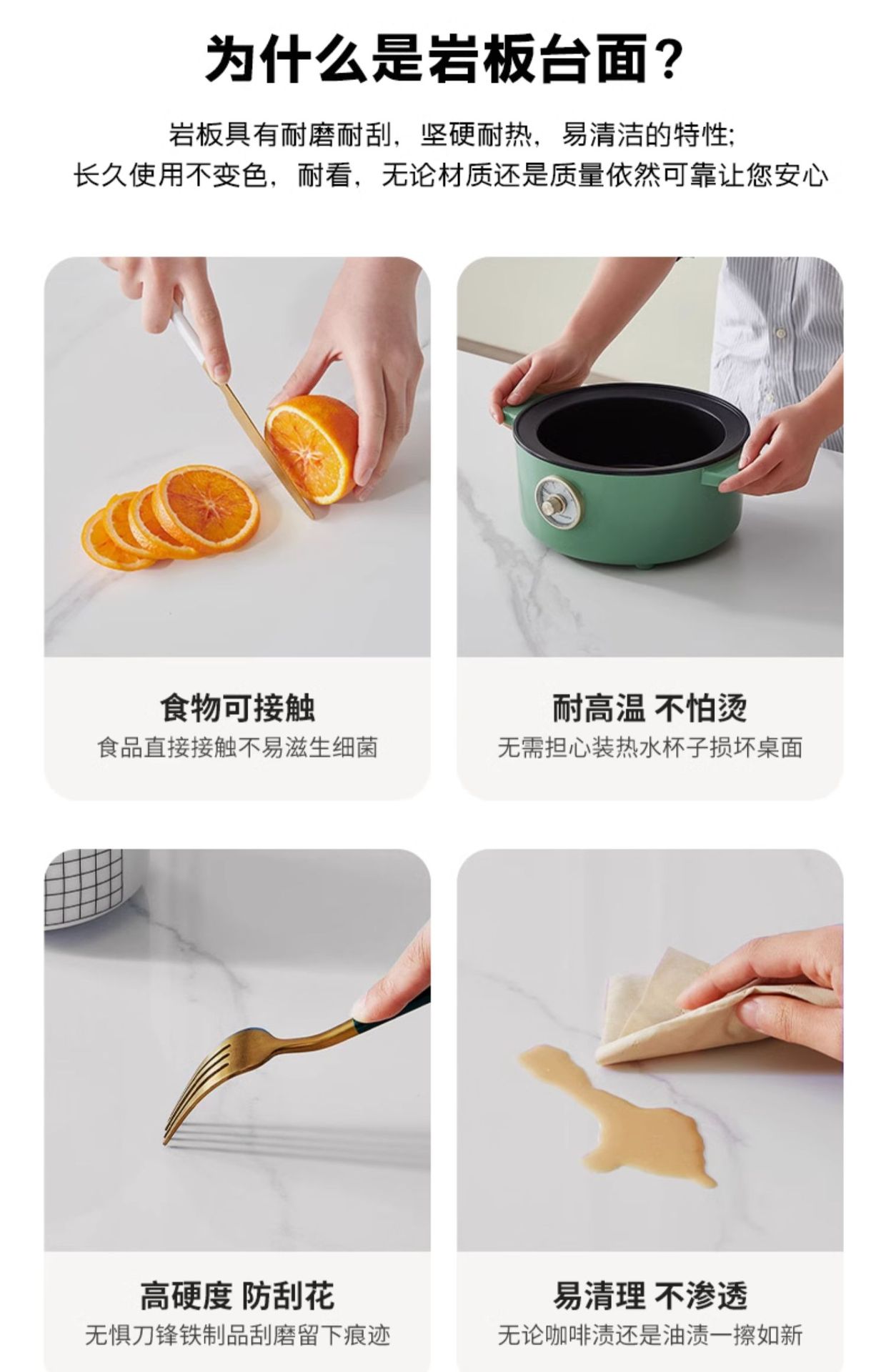 为什么是岩板台面？

岩板具有耐磨耐刮，坚硬耐热，易清洁的特性;
长久使用不变色，耐看，无论材质还是质量依然可靠让您安心

食物可接触
食品直接接触不易滋生细菌

耐高温 不怕烫
无需担心装热水杯子损坏桌面

高硬度 防刮花
无惧刀锋铁制品刮磨留下痕迹

易清理 不渗透
无论咖啡渍还是油渍一擦如新