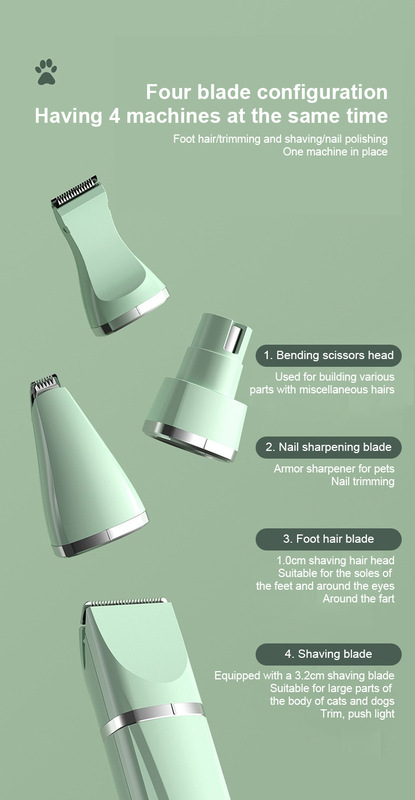 Four blade configuration
Having 4 machines at the same time

Foot hair/trimming and shaving/nail polishing
One machine in place

1. Bending scissors head

Used for building various parts with miscellaneous hairs

2. Nail sharpening blade

Armor sharpener for pets
Nail trimming

3. Foot hair blade

1.0cm shaving hair head
Suitable for the soles of the feet and around the eyes
Around the fart

4. Shaving blade

Equipped with a 3.2cm shaving blade
Suitable for large parts of the body of cats and dogs
Trim, push light