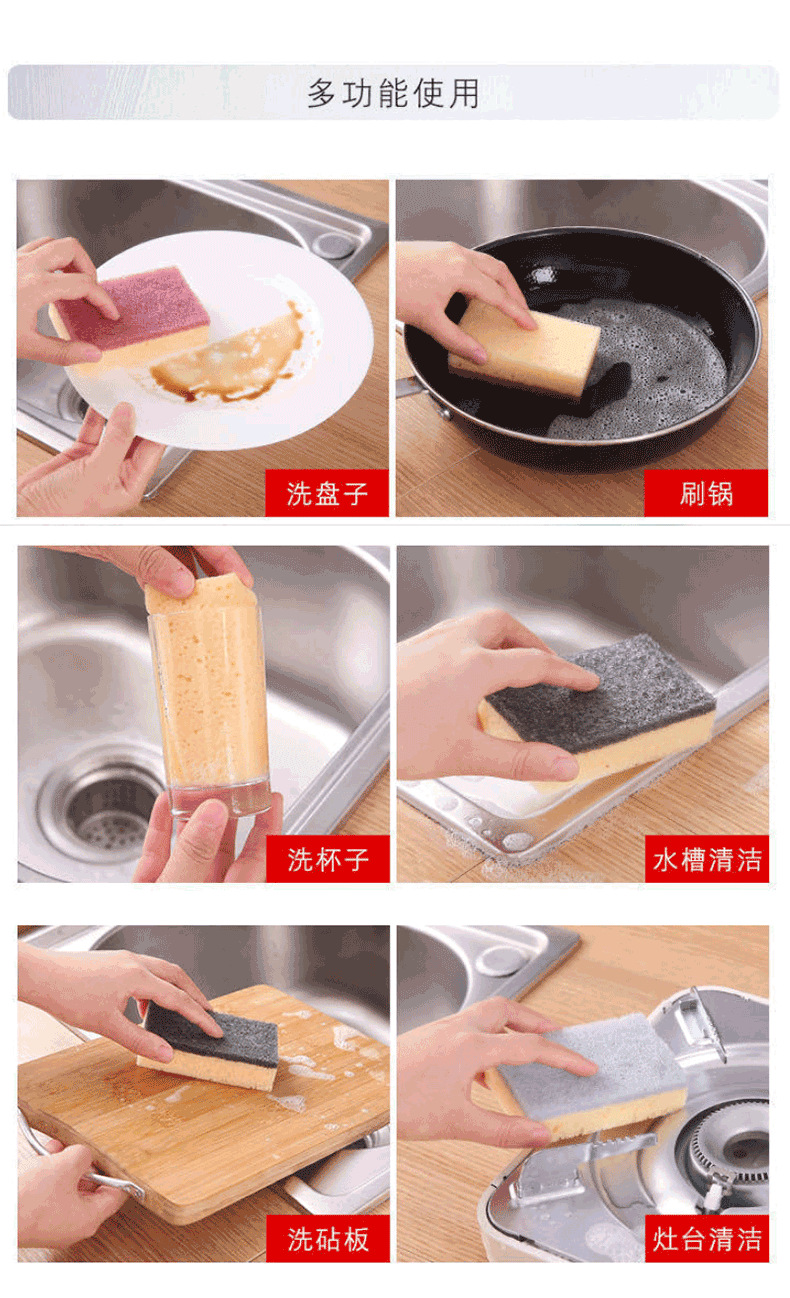 多功能使用

洗盘子

刷锅

洗杯子

水槽清洁

洗砧板

灶台清洁