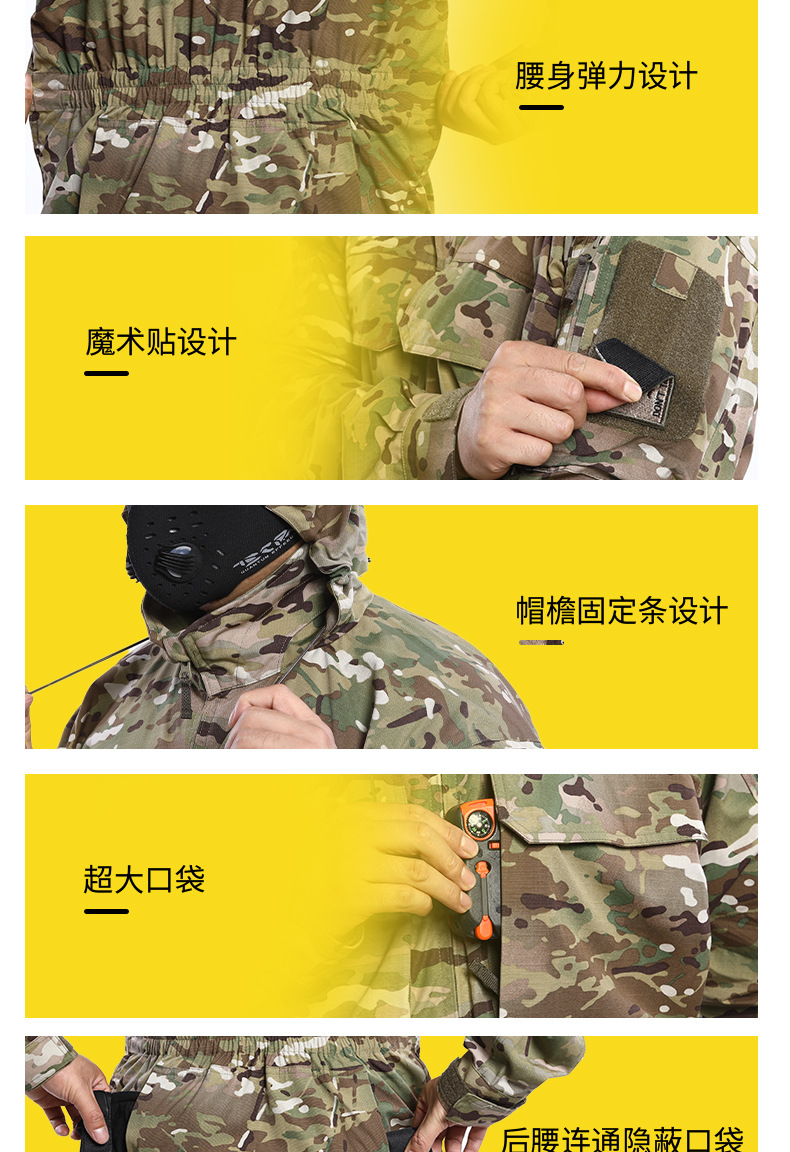 腰身弹力设计

魔术贴设计

帽檐固定条设计

超大口袋

后腰连通隐蔽口袋