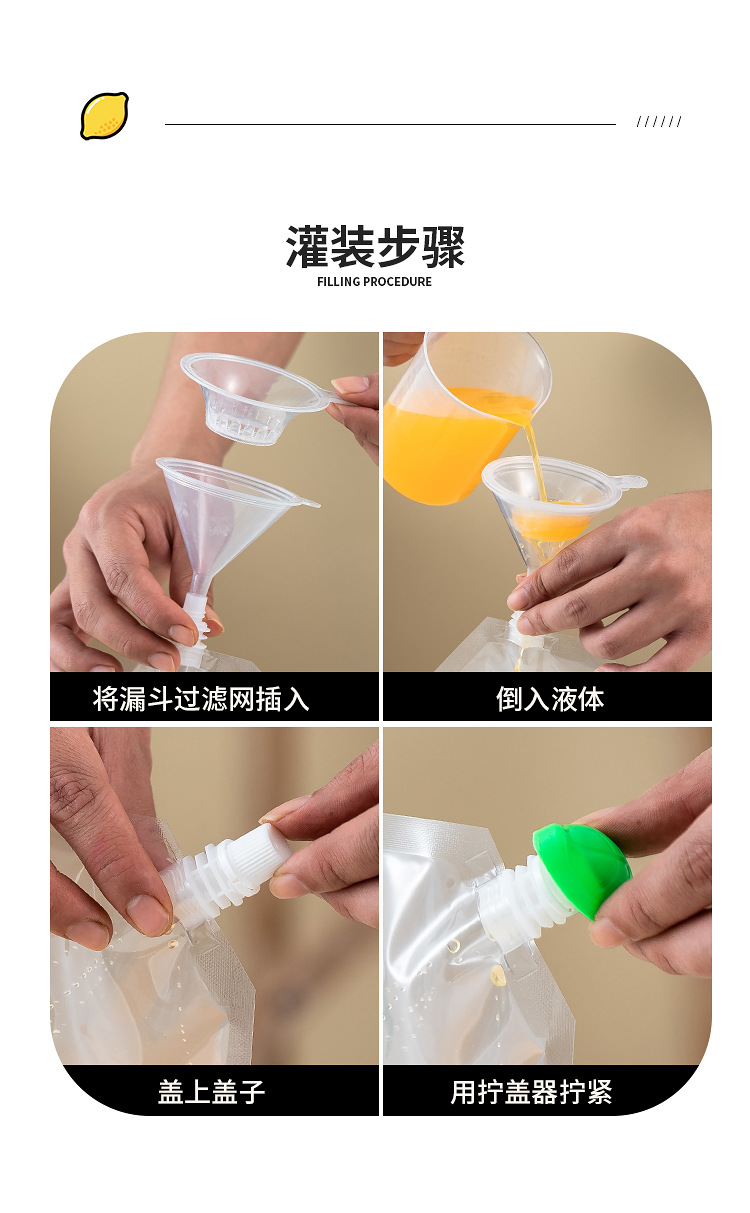 //////

灌装步骤
FILLING PROCEDURE

将漏斗过滤网插入

倒入液体

盖上盖子

用拧盖器拧紧