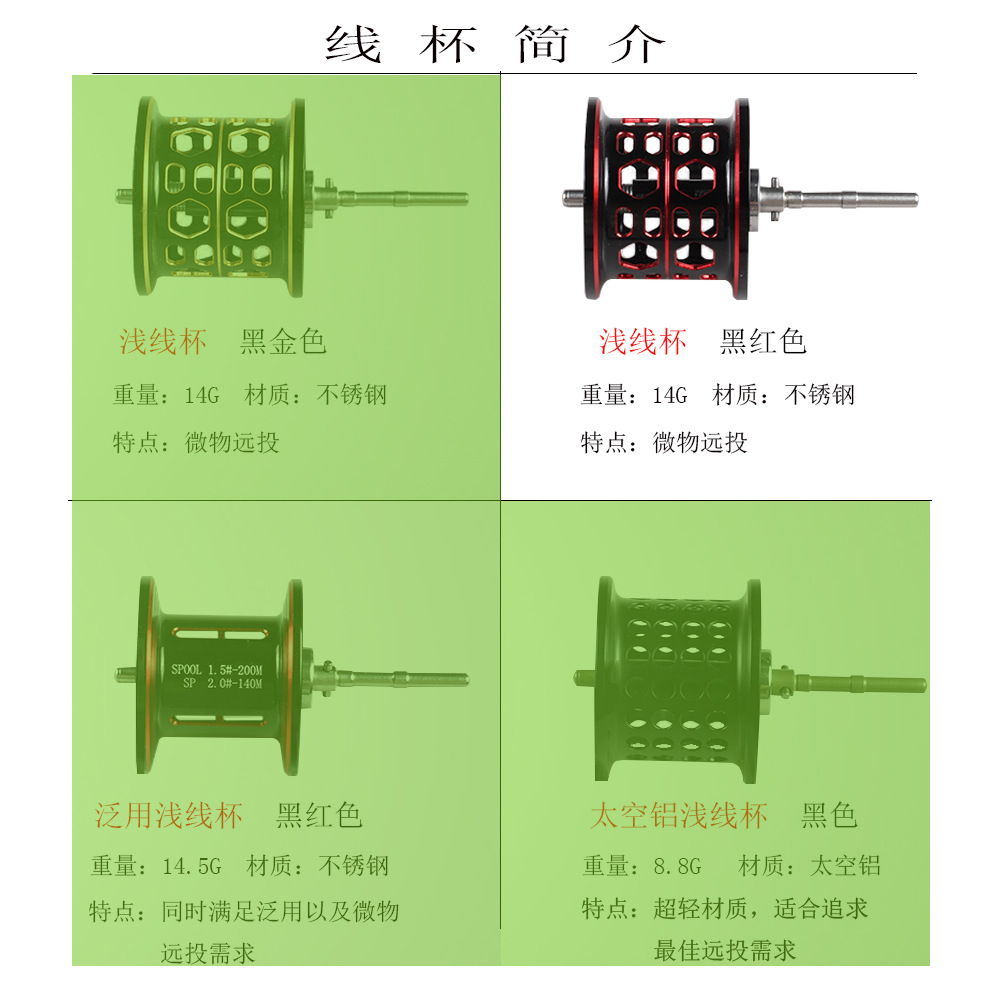 线 杯 简 介

浅线杯　黑金色

重量：14G　材质：不锈钢

特点：微物远投

浅线杯　黑红色

重量：14G　材质：不锈钢

特点：微物远投

SPOOL 1.5#-200M
SP 2.0#-140M

泛用浅线杯　黑红色

重量：14.5G　材质：不锈钢

特点：同时满足泛用以及微物远投需求

太空铝浅线杯　黑色

重量：8.8G　材质：太空铝

特点：超轻材质，适合追求最佳远投需求