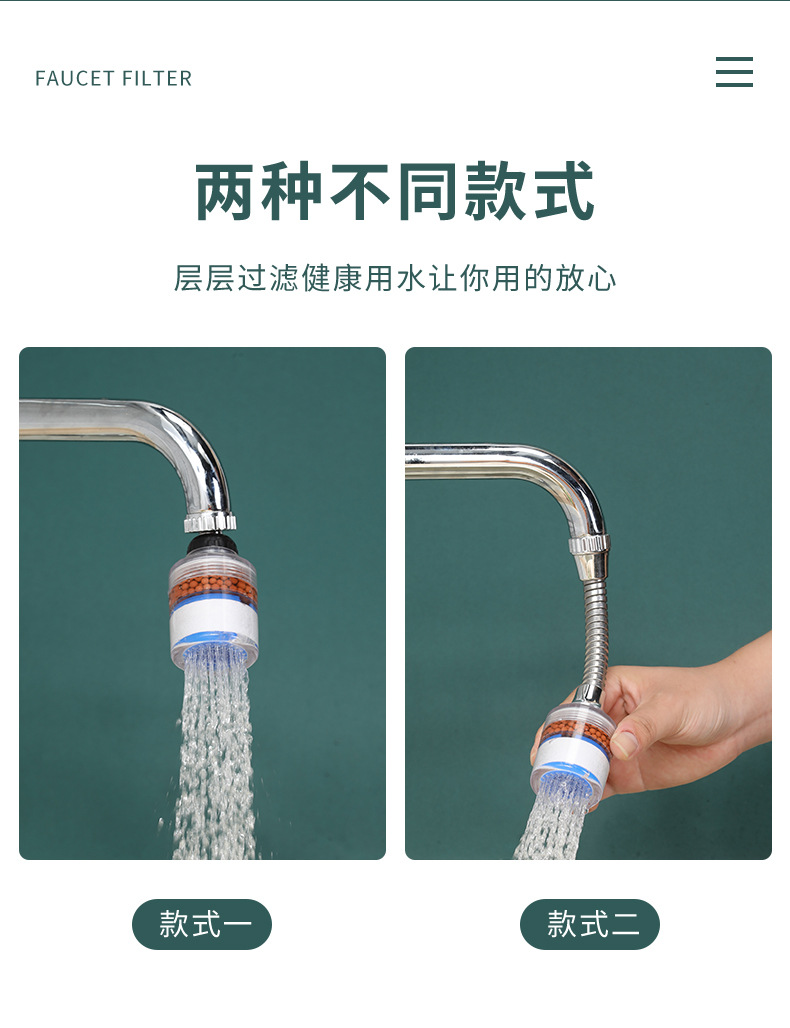 FAUCET FILTER

两种不同款式

层层过滤健康用水让你用的放心

款式一

款式二