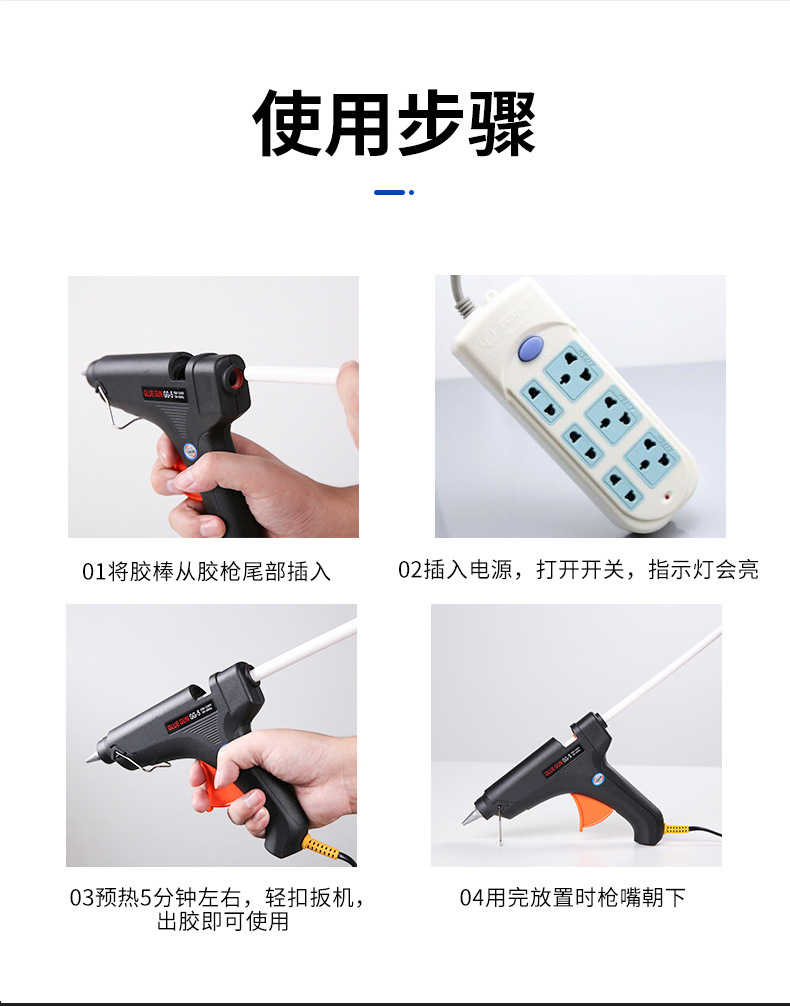 使用步骤

GLUE GUN GG-5

01将胶棒从胶枪尾部插入

02插入电源，打开开关，指示灯会亮

GLUE GUN GG-5

03预热5分钟左右，轻扣扳机，出胶即可使用

GLUE GUN GG-5

04用完放置时枪嘴朝下