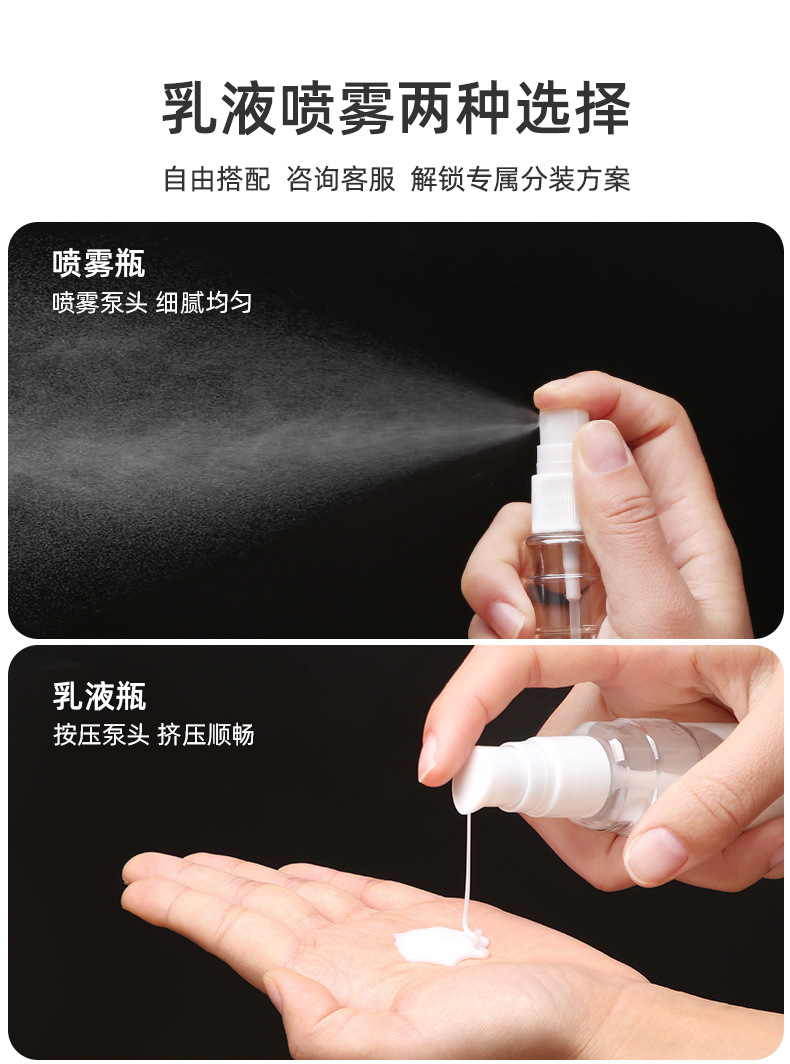 乳液喷雾两种选择

自由搭配 咨询客服 解锁专属分装方案

喷雾瓶
喷雾泵头 细腻均匀

乳液瓶
按压泵头 挤压顺畅