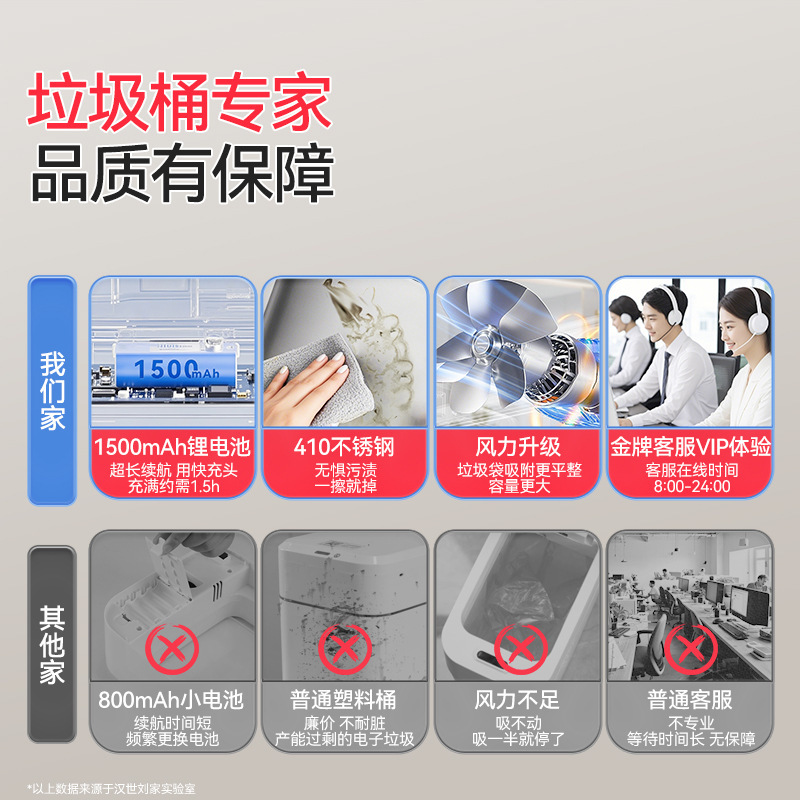 垃圾桶专家
品质有保障

我们家

1500mAh

1500mAh锂电池
超长续航 用快充头
充满约需1.5h

410不锈钢
无惧污渍
一擦就掉

风力升级
垃圾袋吸附更平整
容量更大

金牌客服VIP体验
客服在线时间
8:00-24:00

其他家

800mAh小电池
续航时间短
频繁更换电池

普通塑料桶
廉价 不耐脏
产能过剩的电子垃圾

风力不足
吸不动
吸一半就停了

普通客服
不专业
等待时间长 无保障

*以上数据来源于汉世刘家实验室