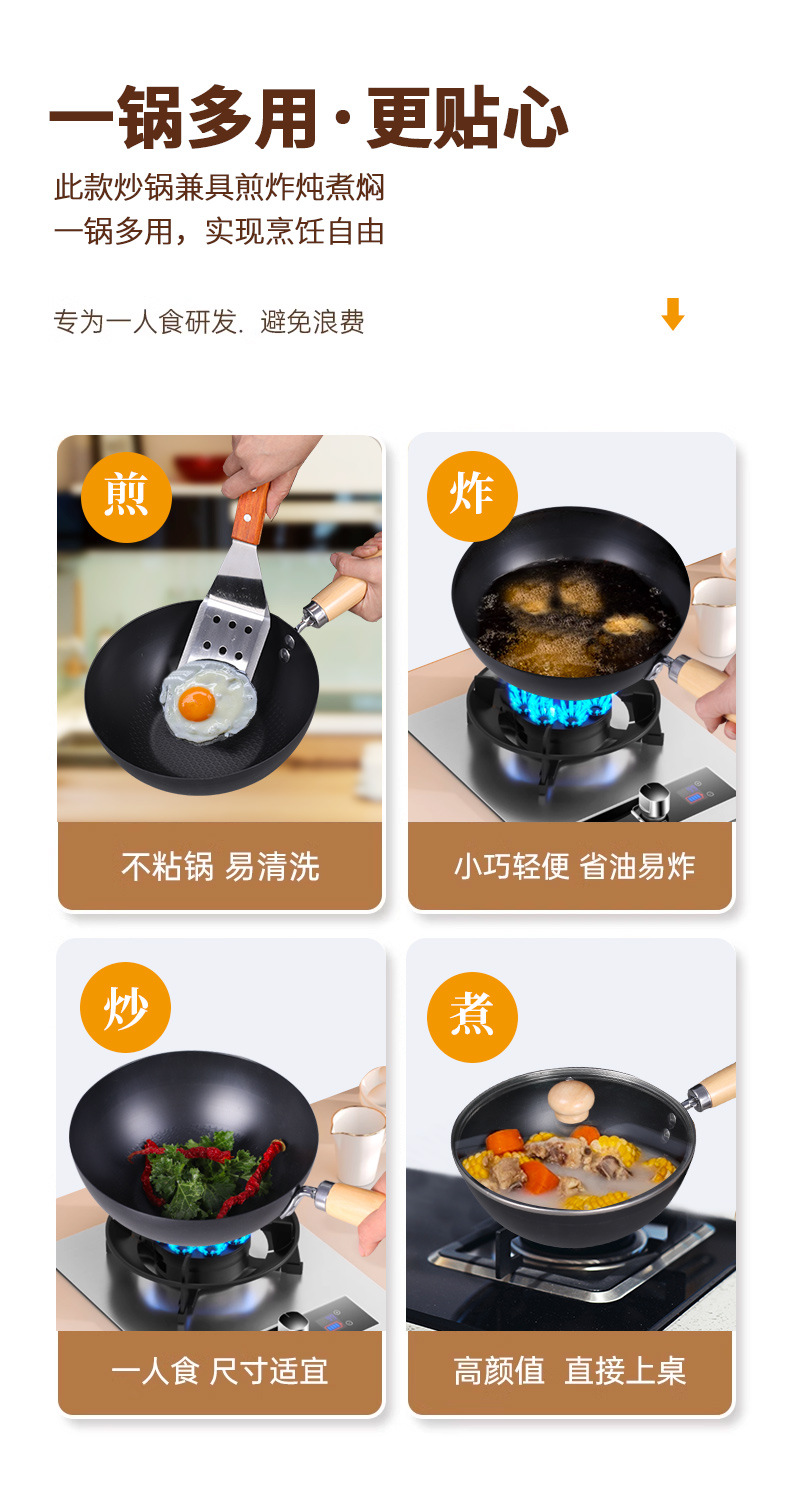 一锅多用·更贴心

此款炒锅兼具煎炸炖煮焖
一锅多用，实现烹饪自由

专为一人食研发. 避免浪费

煎

不粘锅 易清洗

炸

小巧轻便 省油易炸

炒

一人食 尺寸适宜

煮

高颜值 直接上桌