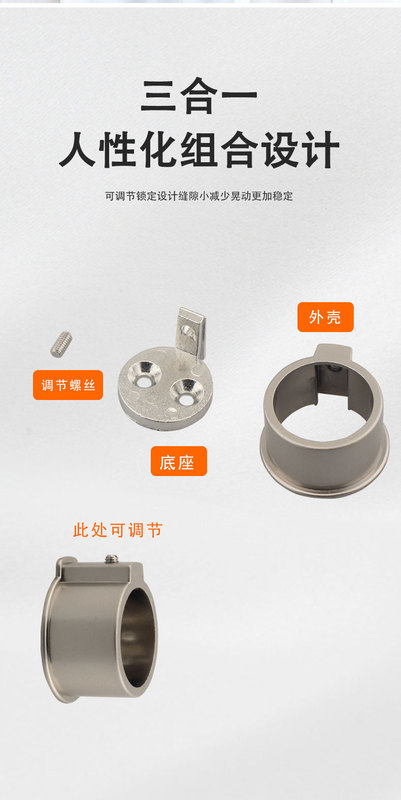 三合一
人性化组合设计

可调节锁定设计缝隙小减少晃动更加稳定

外壳

调节螺丝

底座

此处可调节