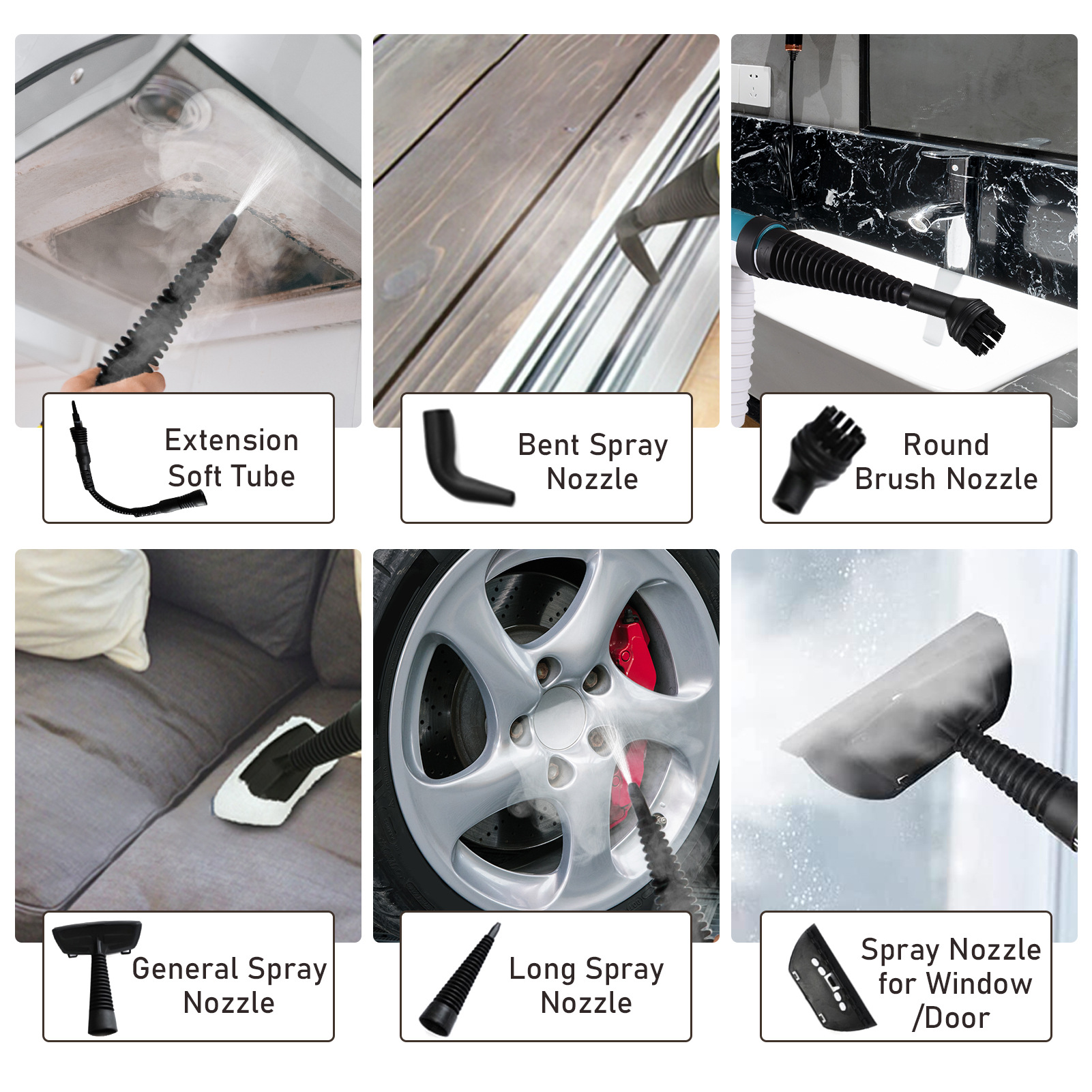 Extension Soft Tube

Bent Spray Nozzle

Round Brush Nozzle

General Spray Nozzle

Long Spray Nozzle

Spray Nozzle for Window /Door