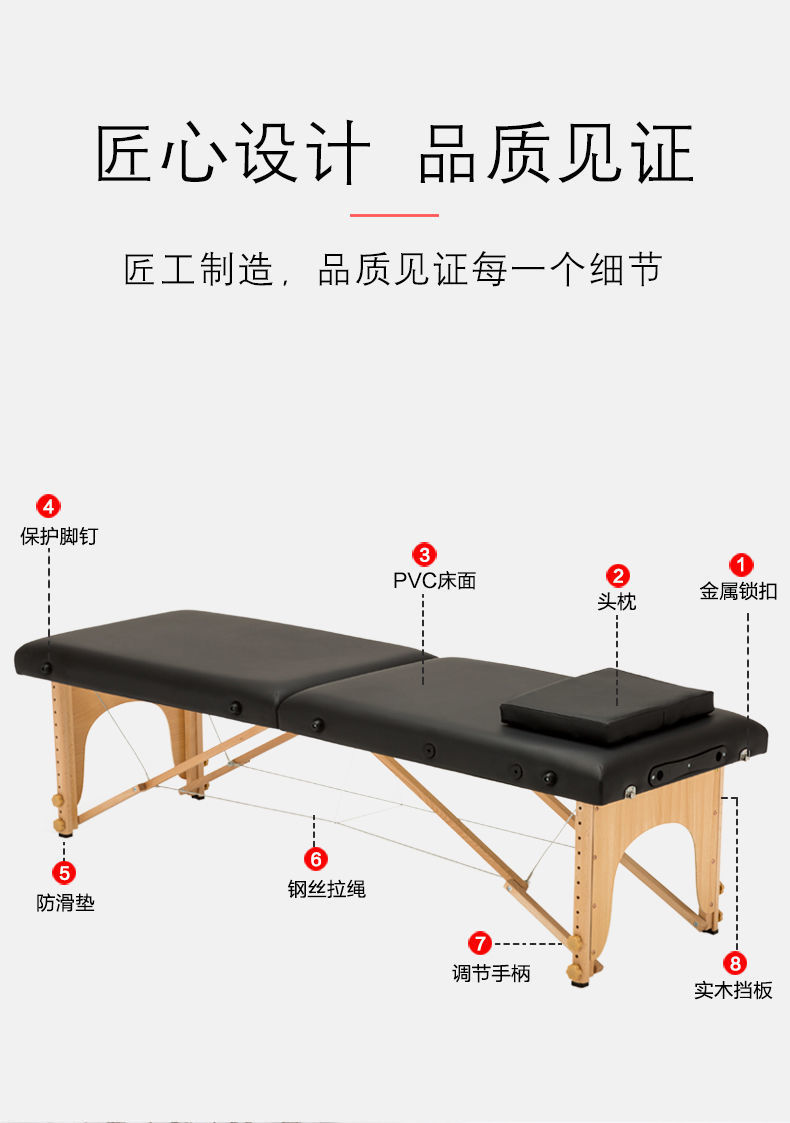 匠心设计 品质见证

匠工制造，品质见证每一个细节

4
保护脚钉

3
PVC床面

2
头枕

1
金属锁扣

5
防滑垫

6
钢丝拉绳

7
调节手柄

8
实木挡板