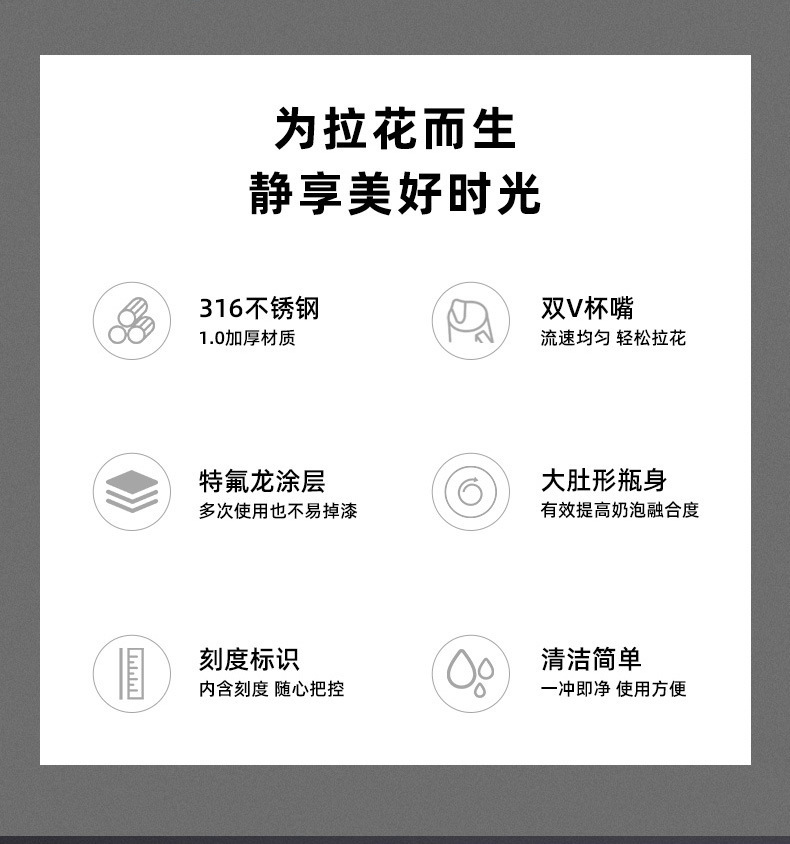 为拉花而生
静享美好时光

316不锈钢
1.0加厚材质

双V杯嘴
流速均匀 轻松拉花

特氟龙涂层
多次使用也不易掉漆

大肚形瓶身
有效提高奶泡融合度

刻度标识
内含刻度 随心把控

清洁简单
一冲即净 使用方便