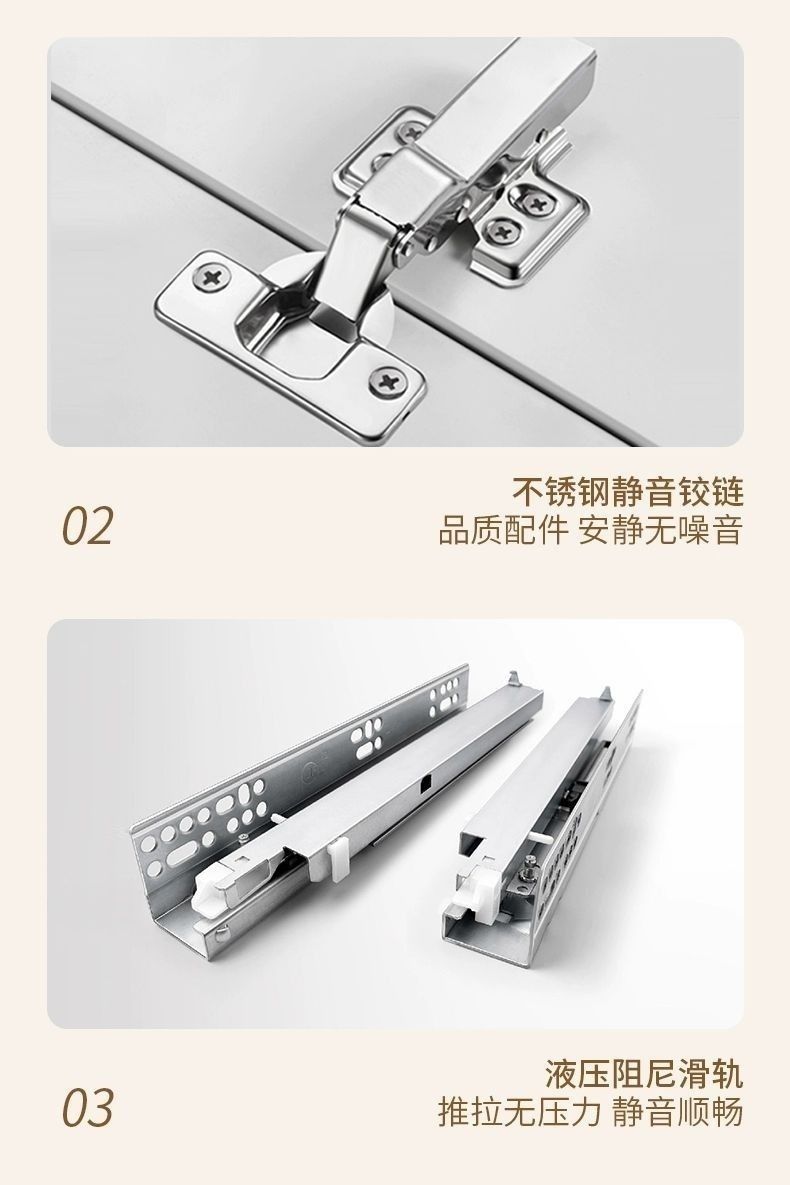 02

不锈钢静音铰链
品质配件 安静无噪音

03

液压阻尼滑轨
推拉无压力 静音顺畅