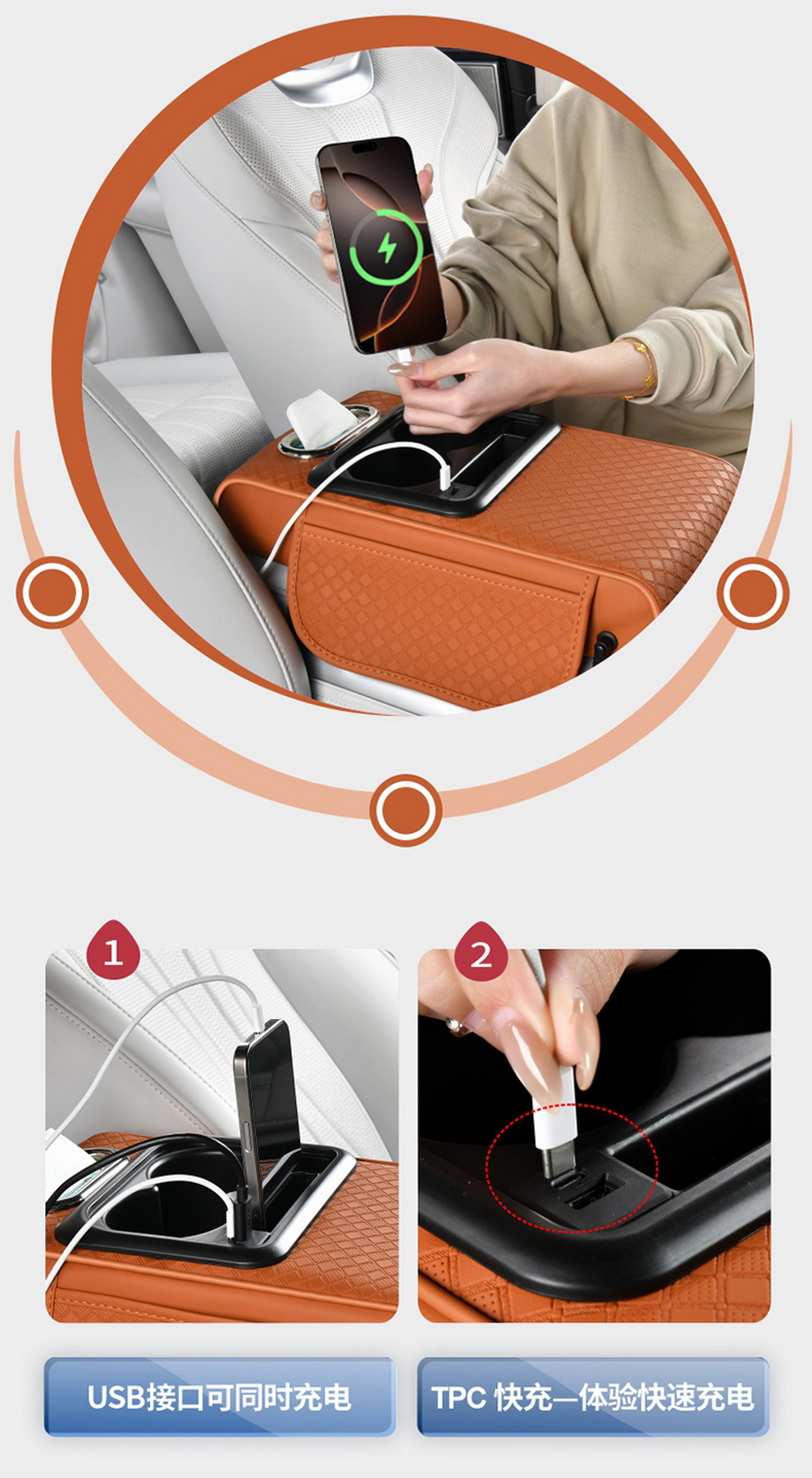 1

2

USB接口可同时充电

TPC 快充—体验快速充电