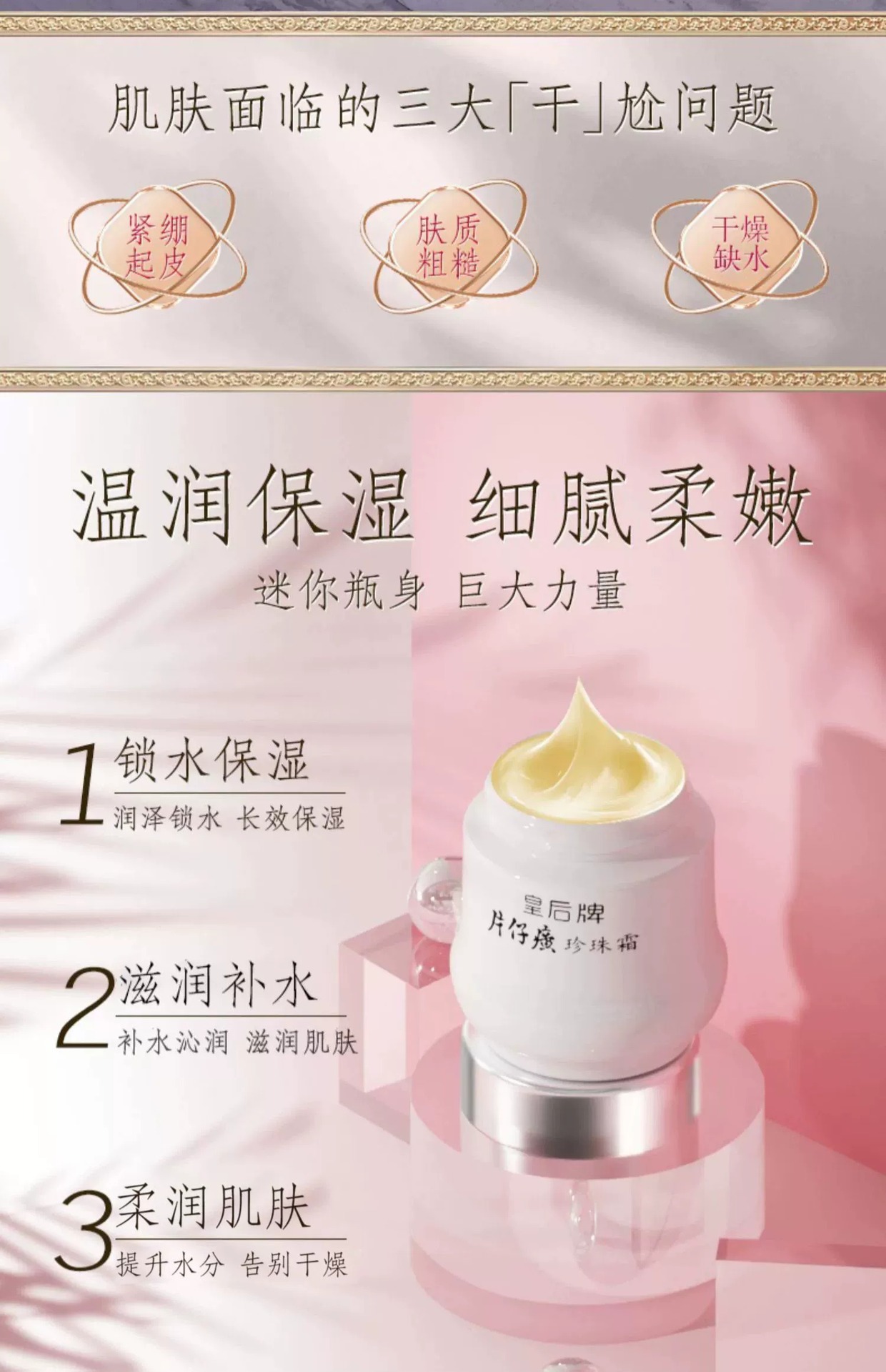 肌肤面临的三大「干」尬问题

紧绷起皮

肤质粗糙

干燥缺水

温润保湿 细腻柔嫩

迷你瓶身 巨大力量

1 锁水保湿

润泽锁水 长效保湿

2 滋润补水

补水沁润 滋润肌肤

3 柔润肌肤

提升水分 告别干燥

皇后牌

片仔癀 珍珠霜