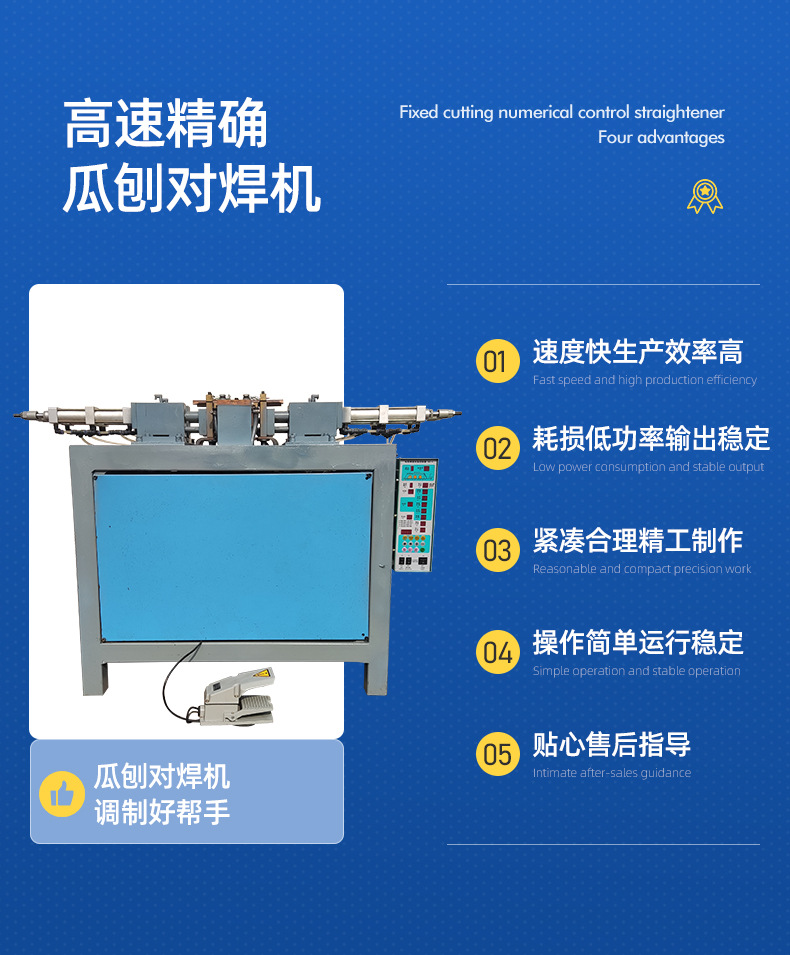 高速精确
瓜刨对焊机

Fixed cutting numerical control straightener
Four advantages

01 速度快生产效率高
Fast speed and high production efficiency

02 耗损低功率输出稳定
Low power consumption and stable output

03 紧凑合理精工制作
Reasonable and compact precision work

04 操作简单运行稳定
Simple operation and stable operation

05 贴心售后指导
Intimate after-sales guidance

瓜刨对焊机
调制好帮手