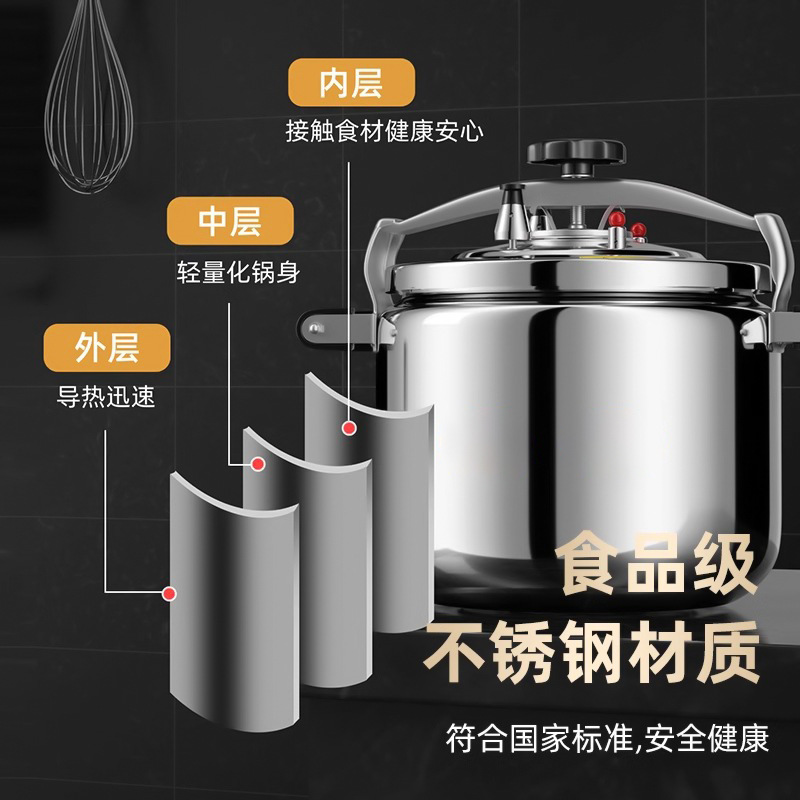 内层
接触食材健康安心

中层
轻量化锅身

外层
导热迅速

食品级
不锈钢材质

符合国家标准,安全健康