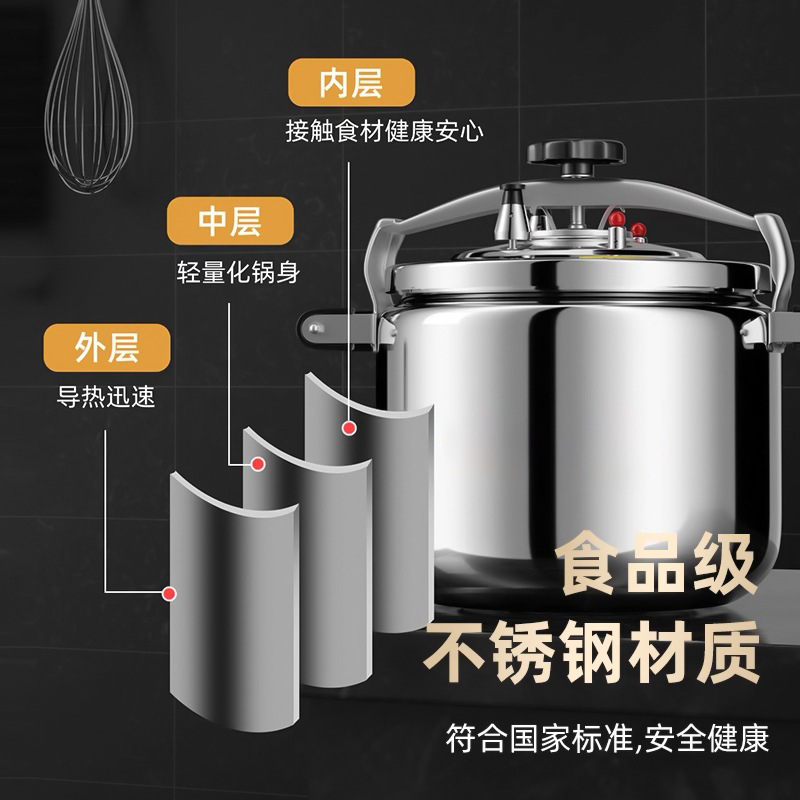 内层
接触食材健康安心

中层
轻量化锅身

外层
导热迅速

食品级
不锈钢材质

符合国家标准,安全健康