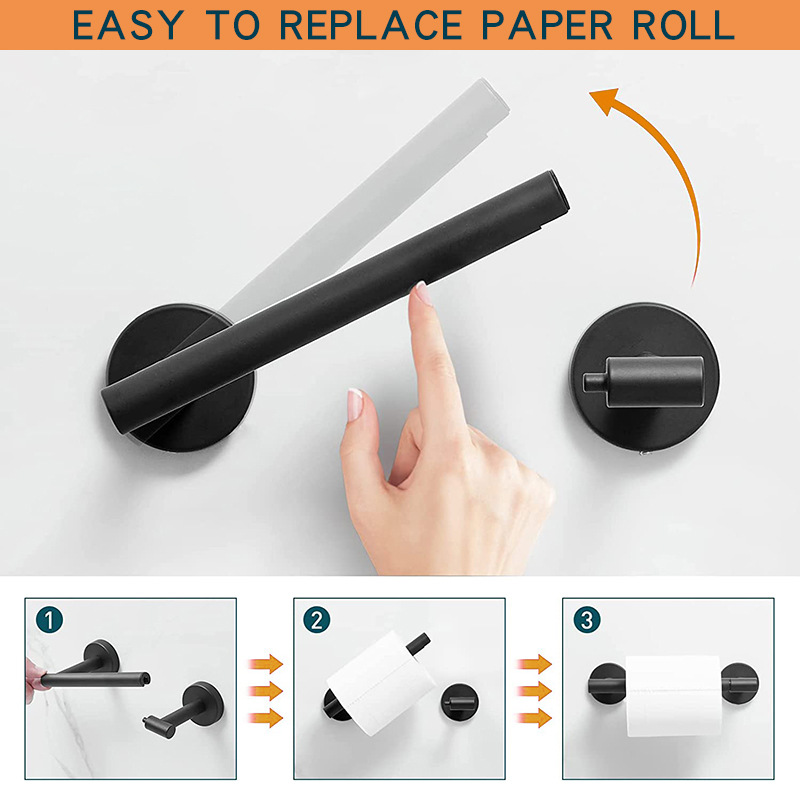 EASY TO REPLACE PAPER ROLL

1

2

3