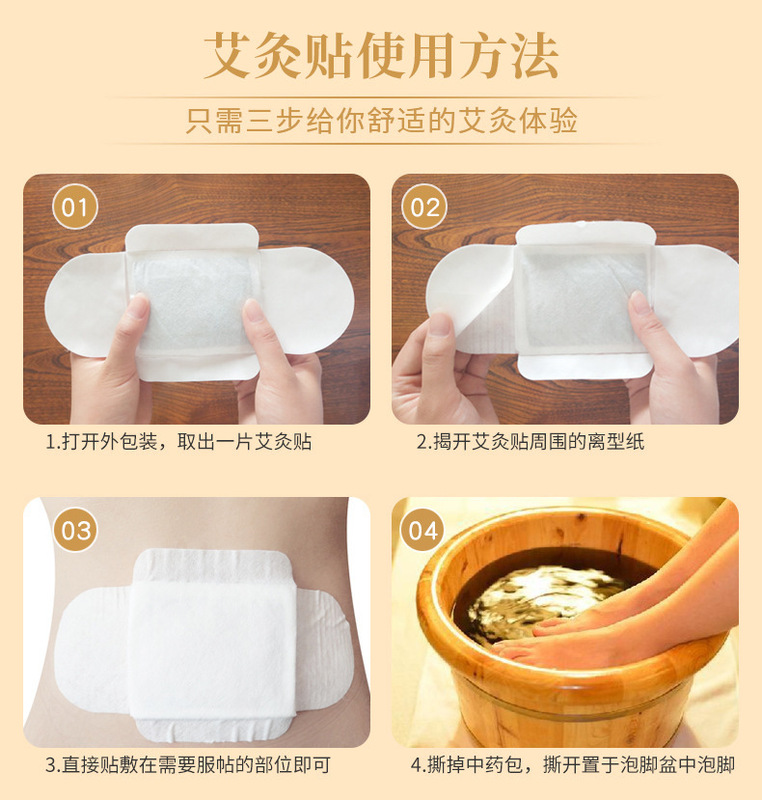 艾灸贴使用方法

只需三步给你舒适的艾灸体验

01

1.打开外包装，取出一片艾灸贴

02

2.揭开艾灸贴周围的离型纸

03

3.直接贴敷在需要服帖的部位即可

04

4.撕掉中药包，撕开置于泡脚盆中泡脚