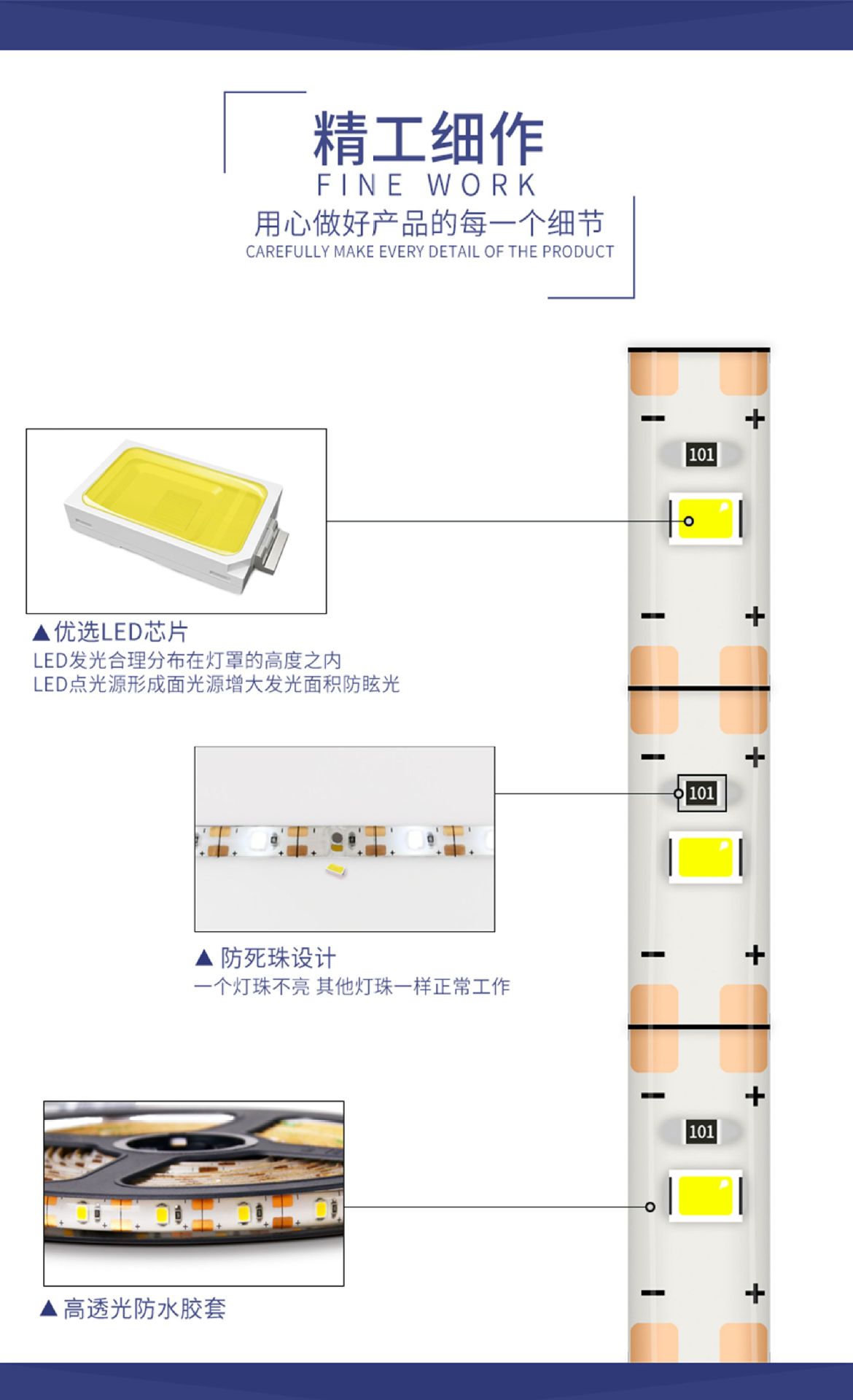 精工细作
FINE WORK
用心做好产品的每一个细节
CAREFULLY MAKE EVERY DETAIL OF THE PRODUCT

▲优选LED芯片
LED发光合理分布在灯罩的高度之内
LED点光源形成面光源增大发光面积防眩光

▲ 防死珠设计
一个灯珠不亮 其他灯珠一样正常工作

▲高透光防水胶套

− +
101
− +
− +
101
− +
− +
101
− +