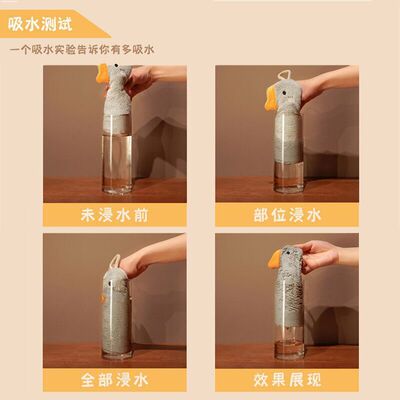 吸水测试

一个吸水实验告诉你有多吸水

未浸水前

部位浸水

全部浸水

效果展现