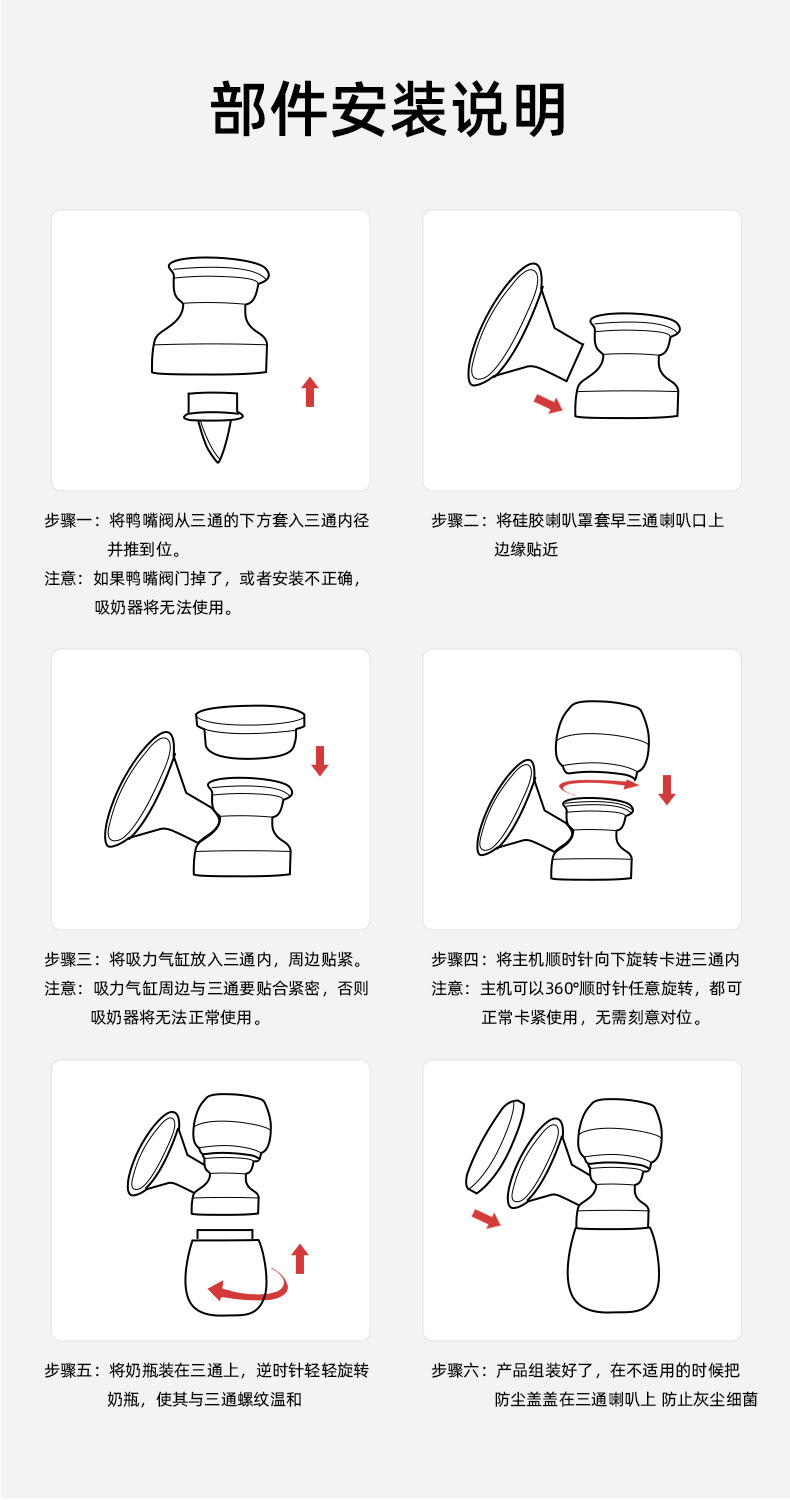 部件安装说明

步骤一：将鸭嘴阀从三通的下方套入三通内径并推到位。
注意：如果鸭嘴阀门掉了，或者安装不正确，吸奶器将无法使用。

步骤二：将硅胶喇叭罩套早三通喇叭口上边缘贴近

步骤三：将吸力气缸放入三通内，周边贴紧。
注意：吸力气缸周边与三通要贴合紧密，否则吸奶器将无法正常使用。

步骤四：将主机顺时针向下旋转卡进三通内
注意：主机可以360°顺时针任意旋转，都可正常卡紧使用，无需刻意对位。

步骤五：将奶瓶装在三通上，逆时针轻轻旋转奶瓶，使其与三通螺纹温和

步骤六：产品组装好了，在不适用的时候把防尘盖盖在三通喇叭上 防止灰尘细菌