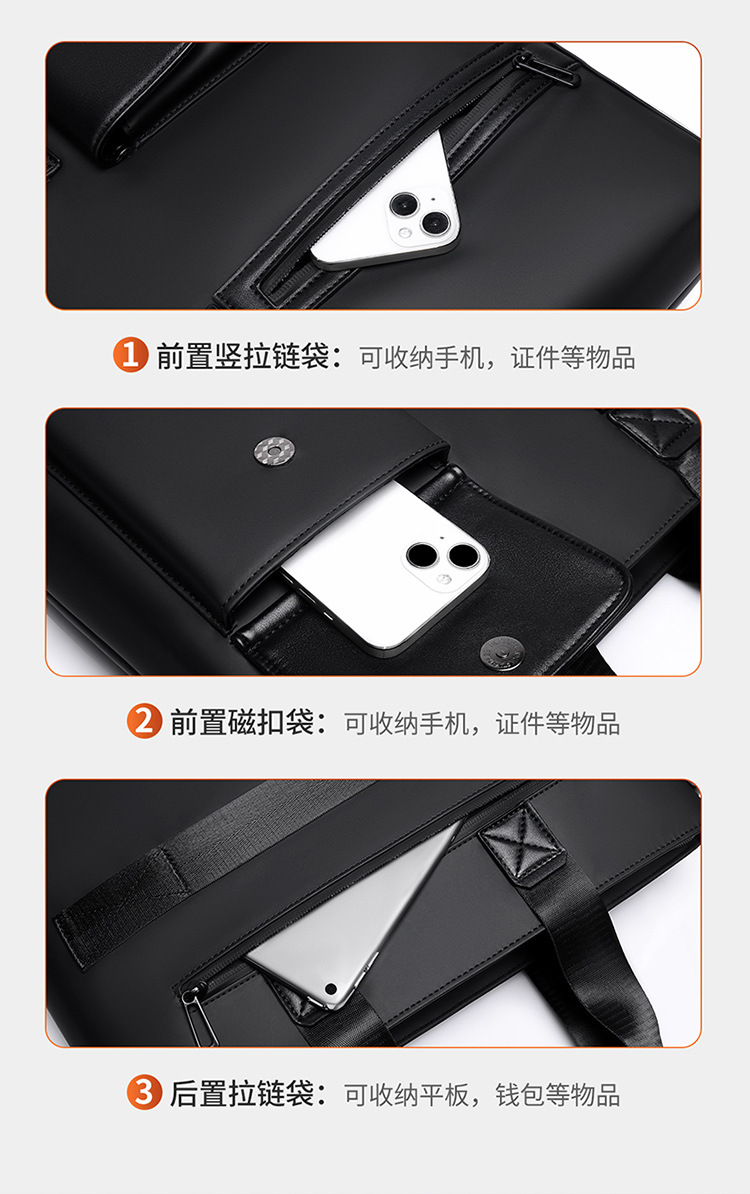 1 前置竖拉链袋：可收纳手机，证件等物品

2 前置磁扣袋：可收纳手机，证件等物品

3 后置拉链袋：可收纳平板，钱包等物品