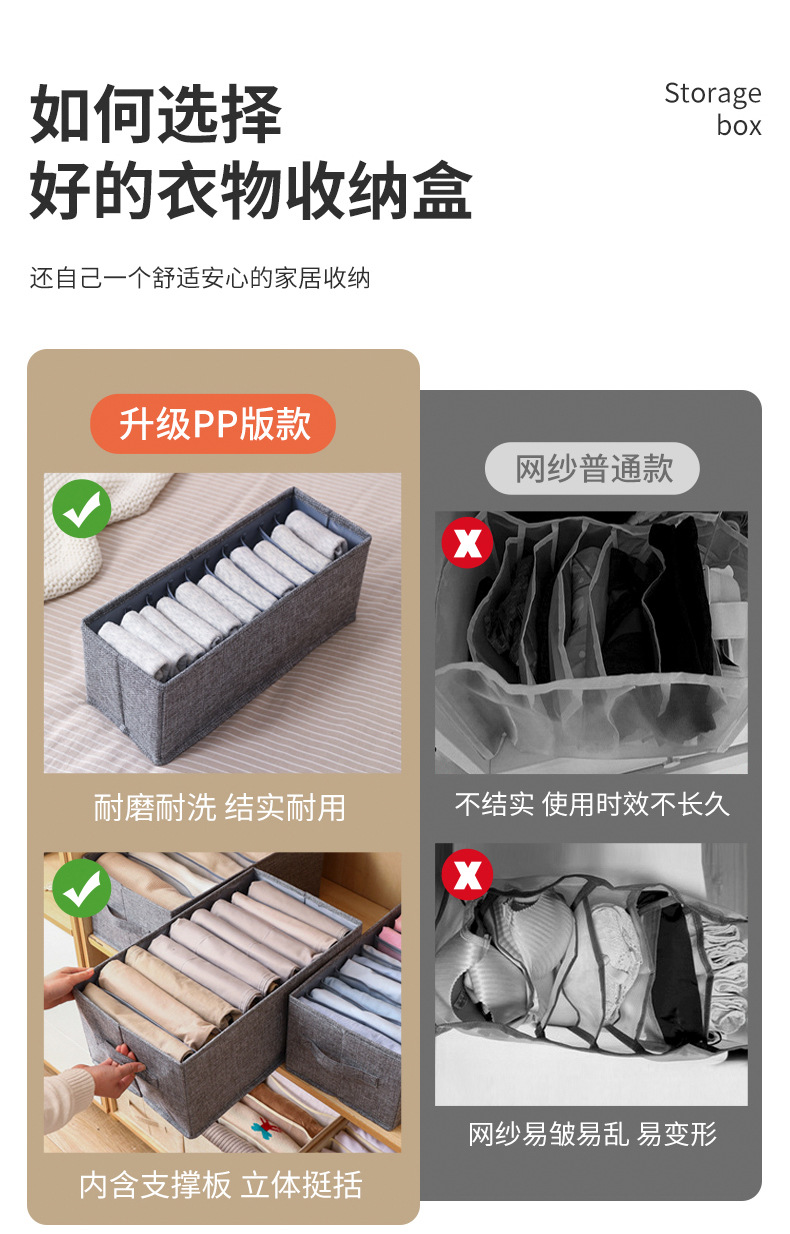 如何选择
好的衣物收纳盒

Storage
box

还自己一个舒适安心的家居收纳

升级PP版款

耐磨耐洗 结实耐用

内含支撑板 立体挺括

网纱普通款

不结实 使用时效不长久

网纱易皱易乱 易变形