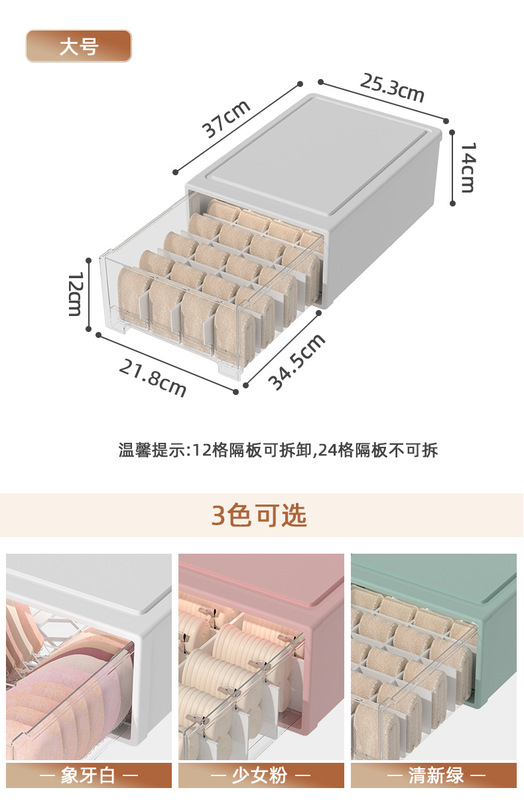 大号

37cm

25.3cm

14cm

12cm

21.8cm

34.5cm

温馨提示:12格隔板可拆卸,24格隔板不可拆

3色可选

— 象牙白 —

— 少女粉 —

— 清新绿 —