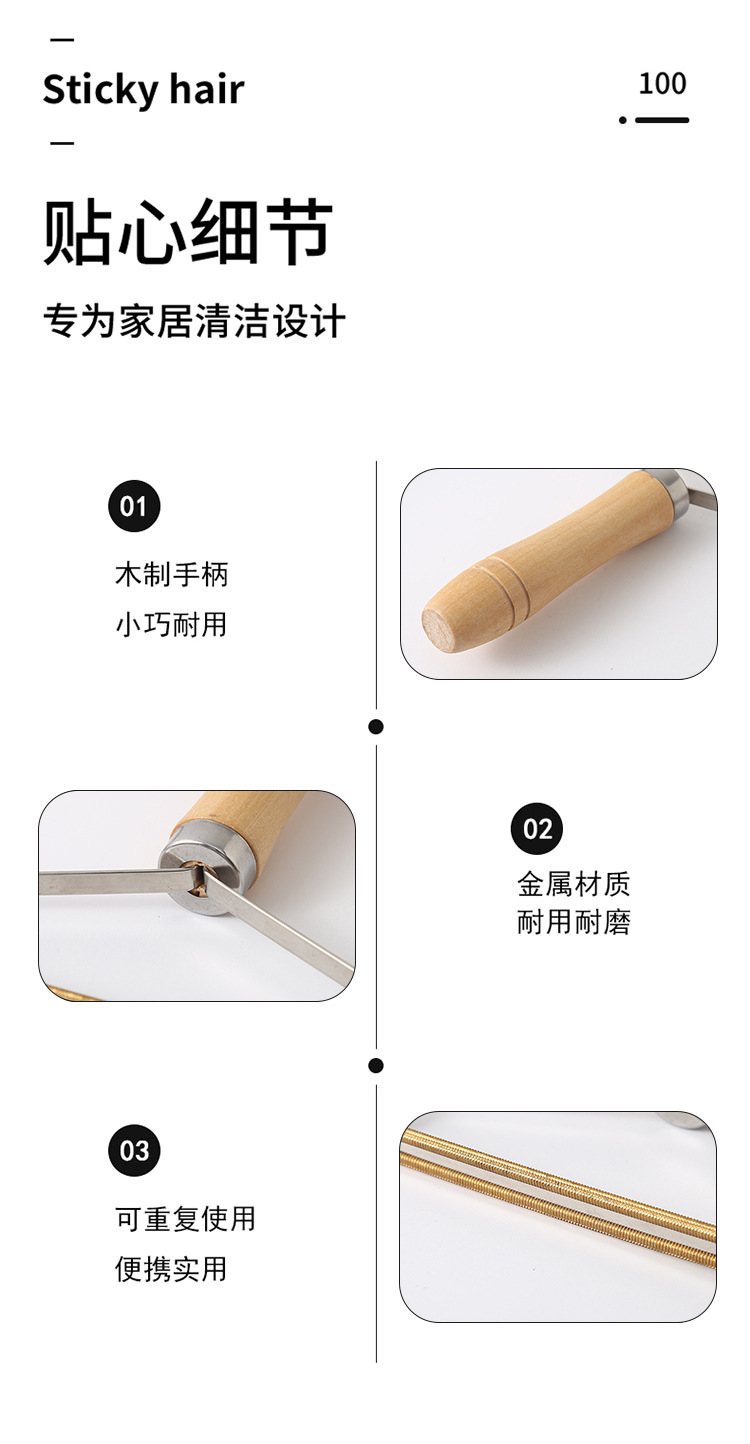 Sticky hair

100

贴心细节

专为家居清洁设计

01

木制手柄
小巧耐用

02

金属材质
耐用耐磨

03

可重复使用
便携实用