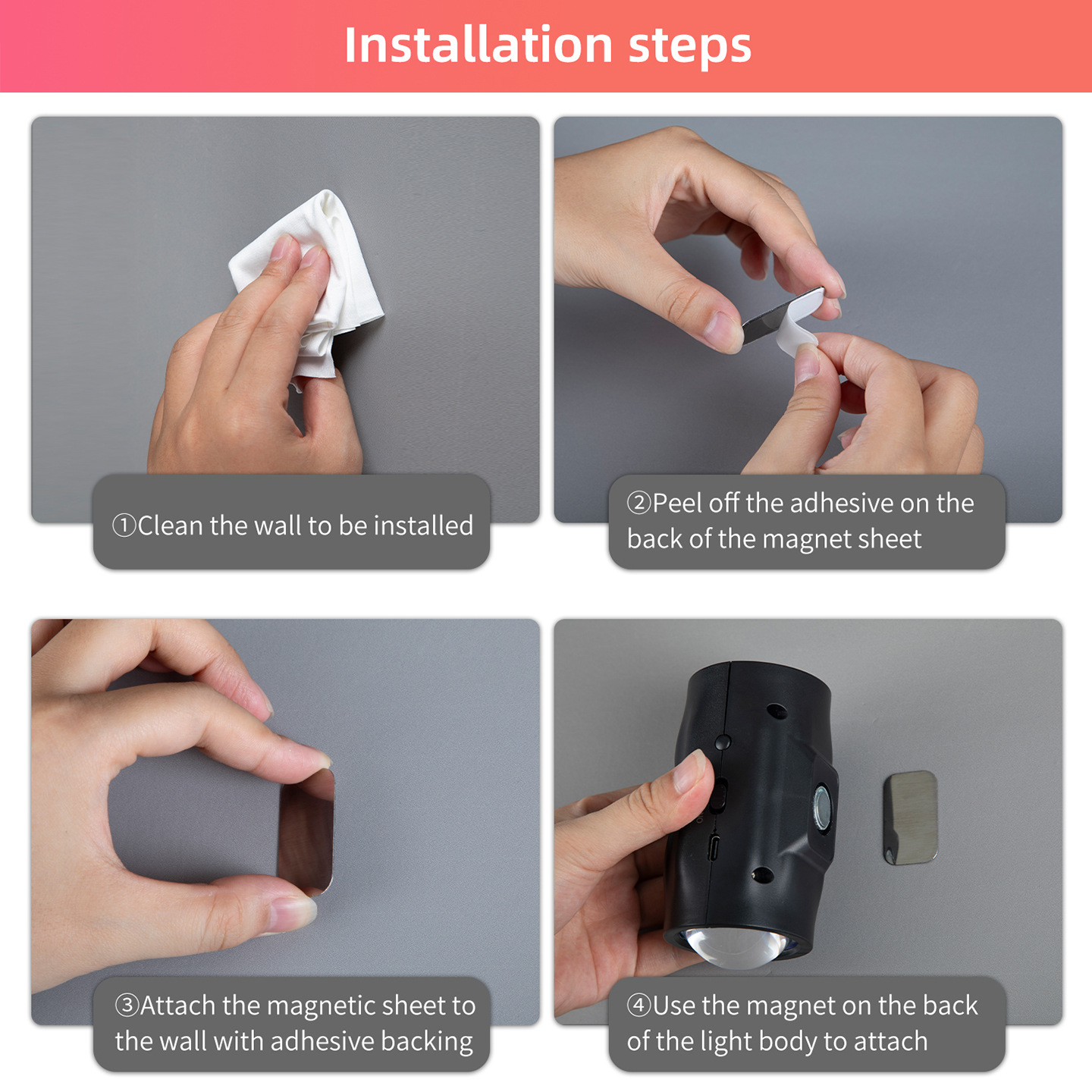 Installation steps

①Clean the wall to be installed

②Peel off the adhesive on the back of the magnet sheet

③Attach the magnetic sheet to the wall with adhesive backing

④Use the magnet on the back of the light body to attach