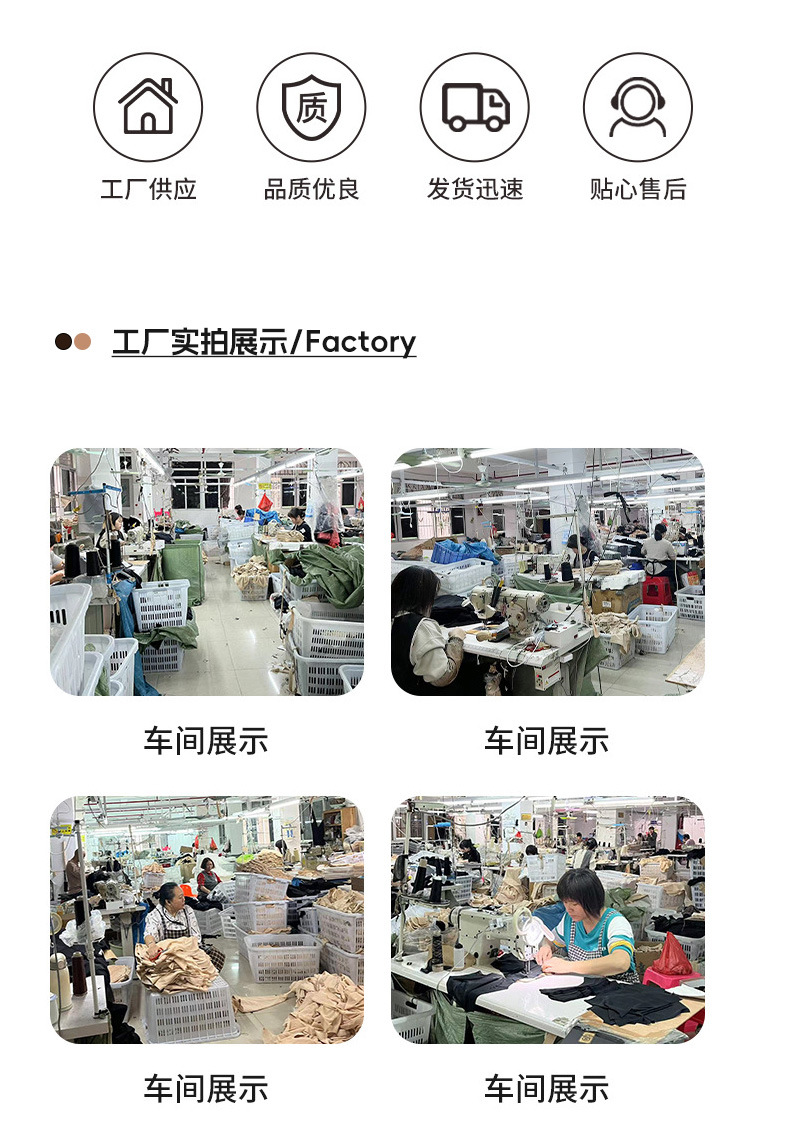 质

工厂供应

品质优良

发货迅速

贴心售后

工厂实拍展示/Factory

车间展示

车间展示

车间展示

车间展示