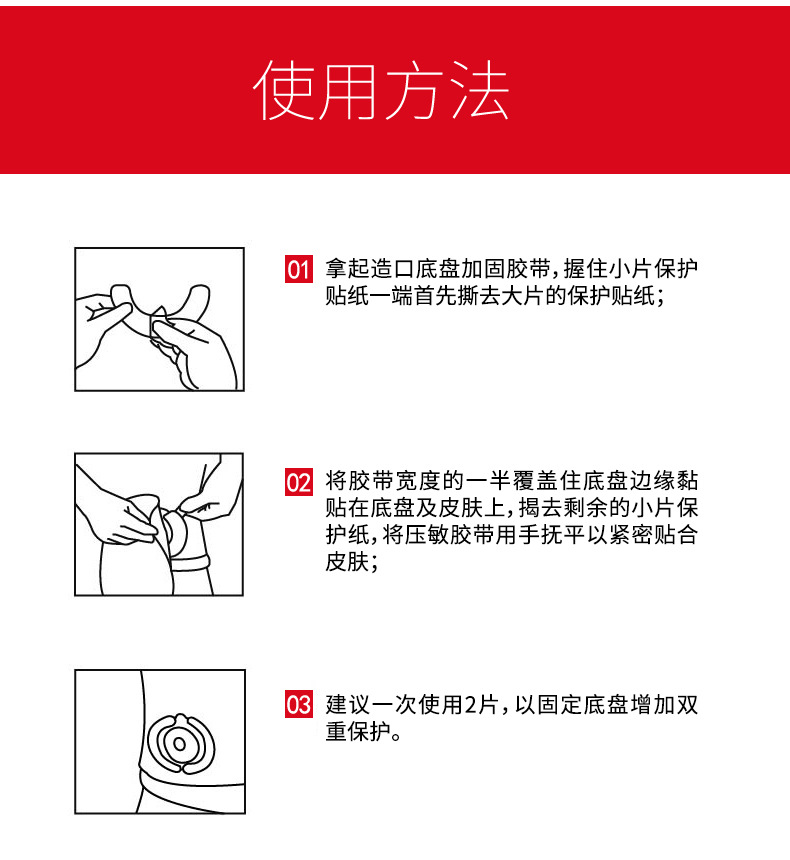 使用方法

01 拿起造口底盘加固胶带，握住小片保护贴纸一端首先撕去大片的保护贴纸；

02 将胶带宽度的一半覆盖住底盘边缘黏贴在底盘及皮肤上，揭去剩余的小片保护纸，将压敏胶带用手抚平以紧密贴合皮肤；

03 建议一次使用2片，以固定底盘增加双重保护。