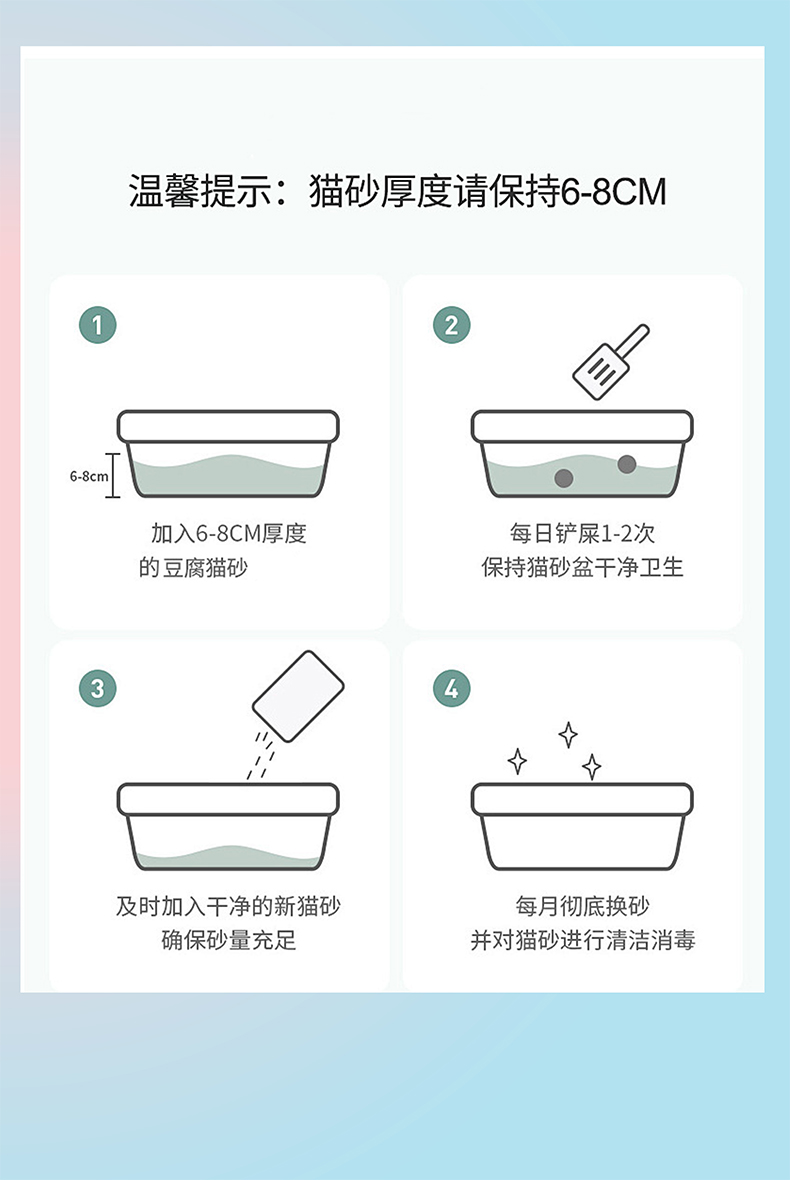 温馨提示：猫砂厚度请保持6-8CM

1

6-8cm

加入6-8CM厚度
的豆腐猫砂

2

每日铲屎1-2次
保持猫砂盆干净卫生

3

及时加入干净的新猫砂
确保砂量充足

4

每月彻底换砂
并对猫砂进行清洁消毒