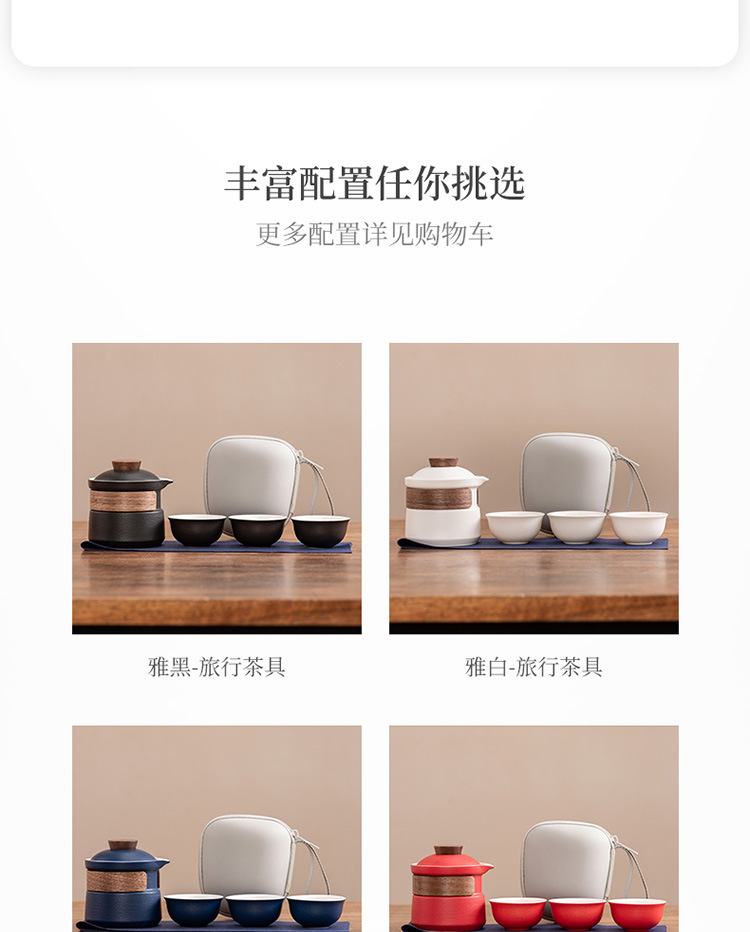 丰富配置任你挑选
更多配置详见购物车

雅黑-旅行茶具

雅白-旅行茶具