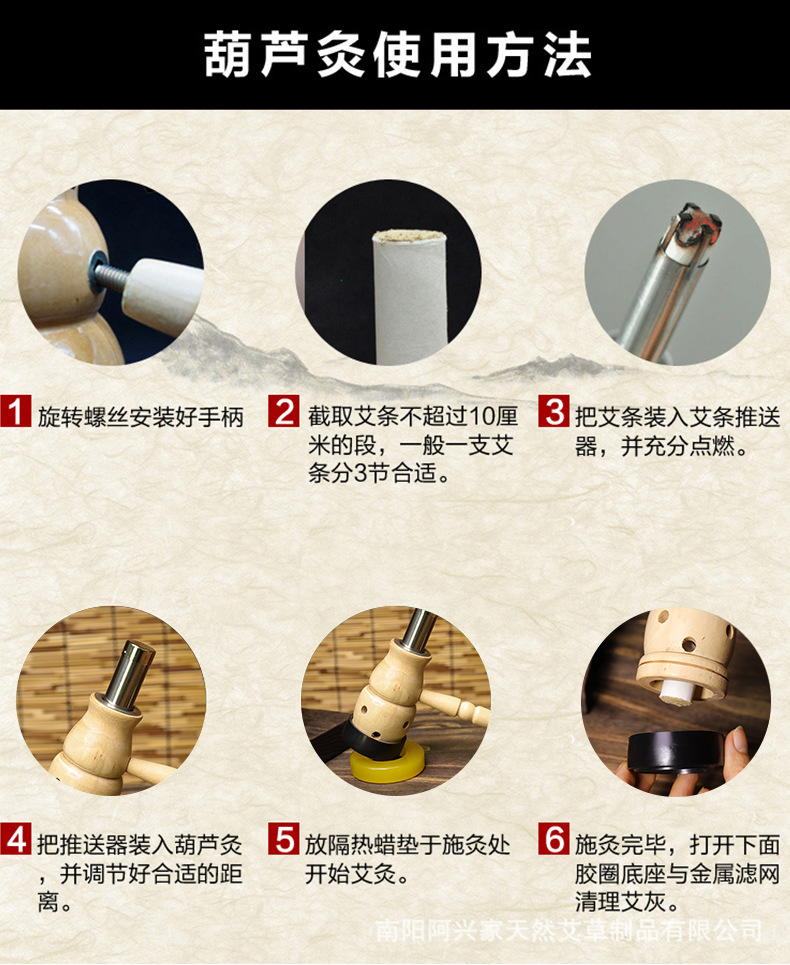 葫芦灸使用方法

1 旋转螺丝安装好手柄

2 截取艾条不超过10厘米的段，一般一支艾条分3节合适。

3 把艾条装入艾条推送器，并充分点燃。

4 把推送器装入葫芦灸，并调节好合适的距离。

5 放隔热蜡垫于施灸处开始艾灸。

6 施灸完毕，打开下面胶圈底座与金属滤网清理艾灰。

南阳阿兴家天然艾草制品有限公司