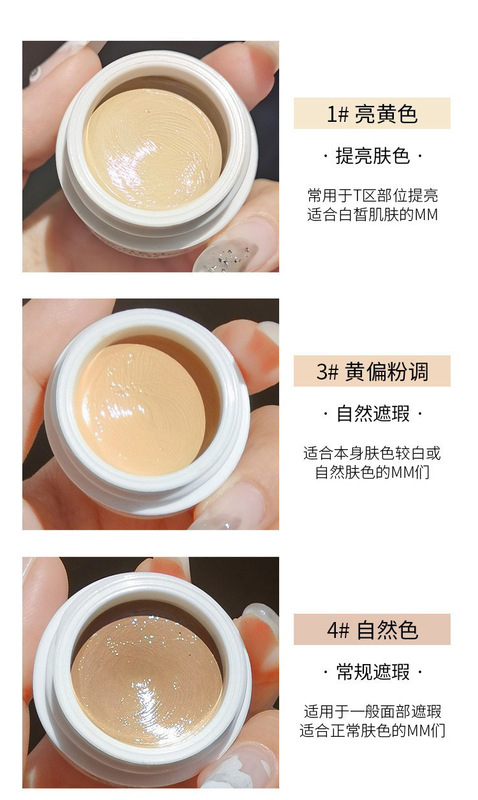 1# 亮黄色

· 提亮肤色 ·

常用于T区部位提亮
适合白皙肌肤的MM

3# 黄偏粉调

· 自然遮瑕 ·

适合本身肤色较白或
自然肤色的MM们

4# 自然色

· 常规遮瑕 ·

适用于一般面部遮瑕
适合正常肤色的MM们